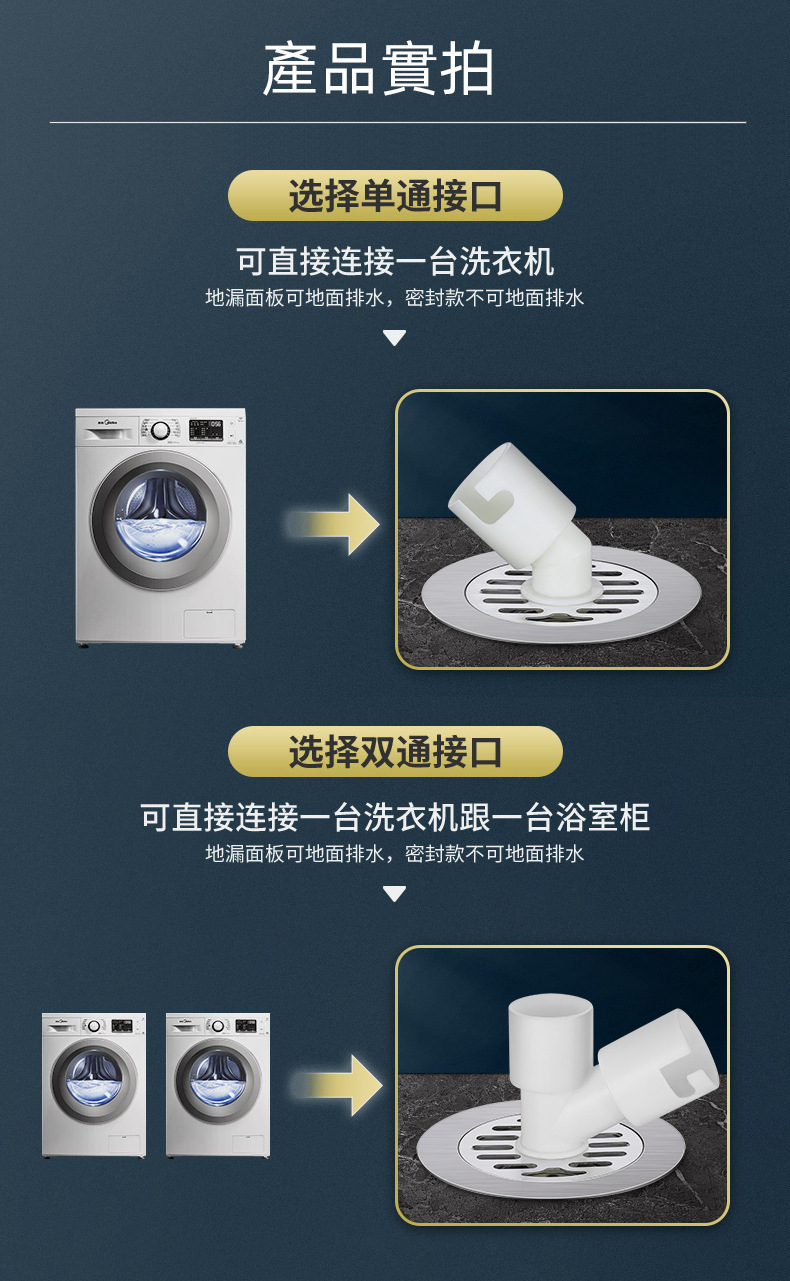 產品實拍

选择单通接口

可直接连接一台洗衣机
地漏面板可地面排水，密封款不可地面排水

选择双通接口

可直接连接一台洗衣机跟一台浴室柜
地漏面板可地面排水，密封款不可地面排水