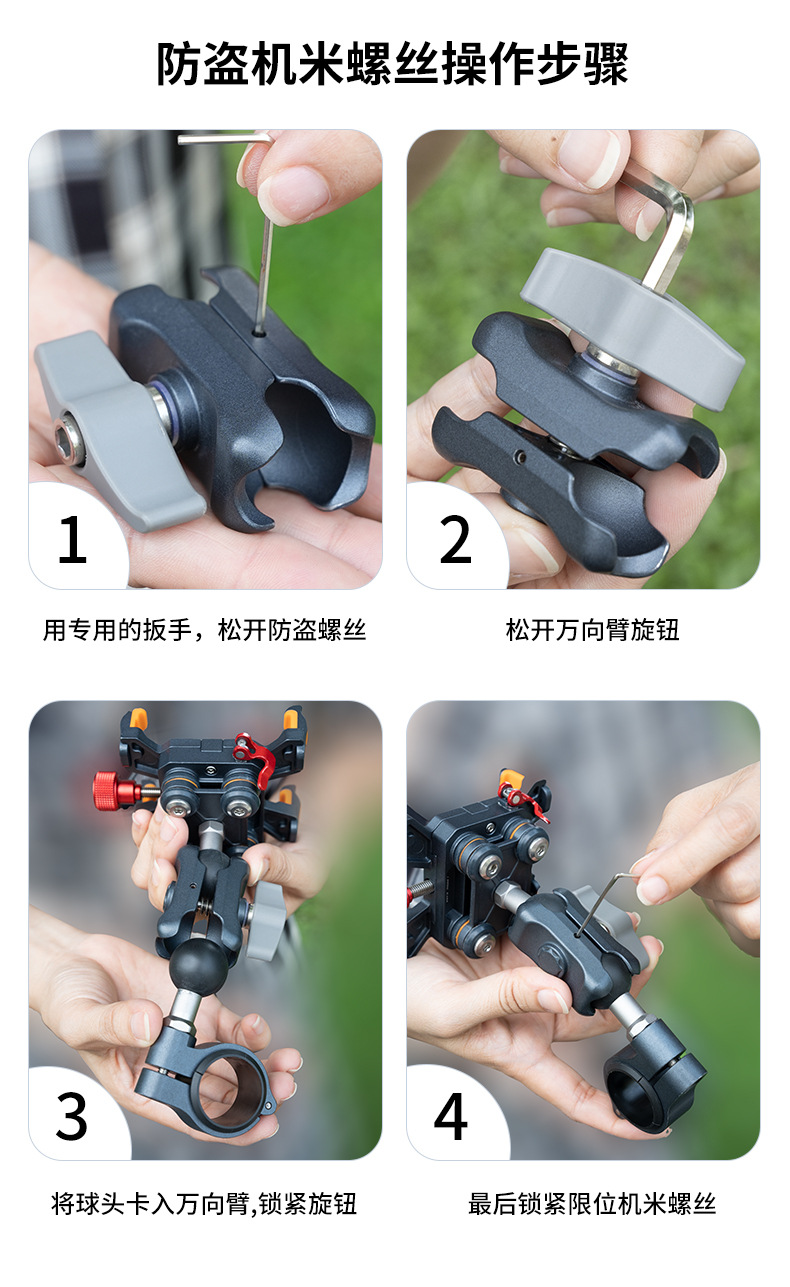 防盗机米螺丝操作步骤

1

用专用的扳手，松开防盗螺丝

2

松开万向臂旋钮

3

将球头卡入万向臂,锁紧旋钮

4

最后锁紧限位机米螺丝