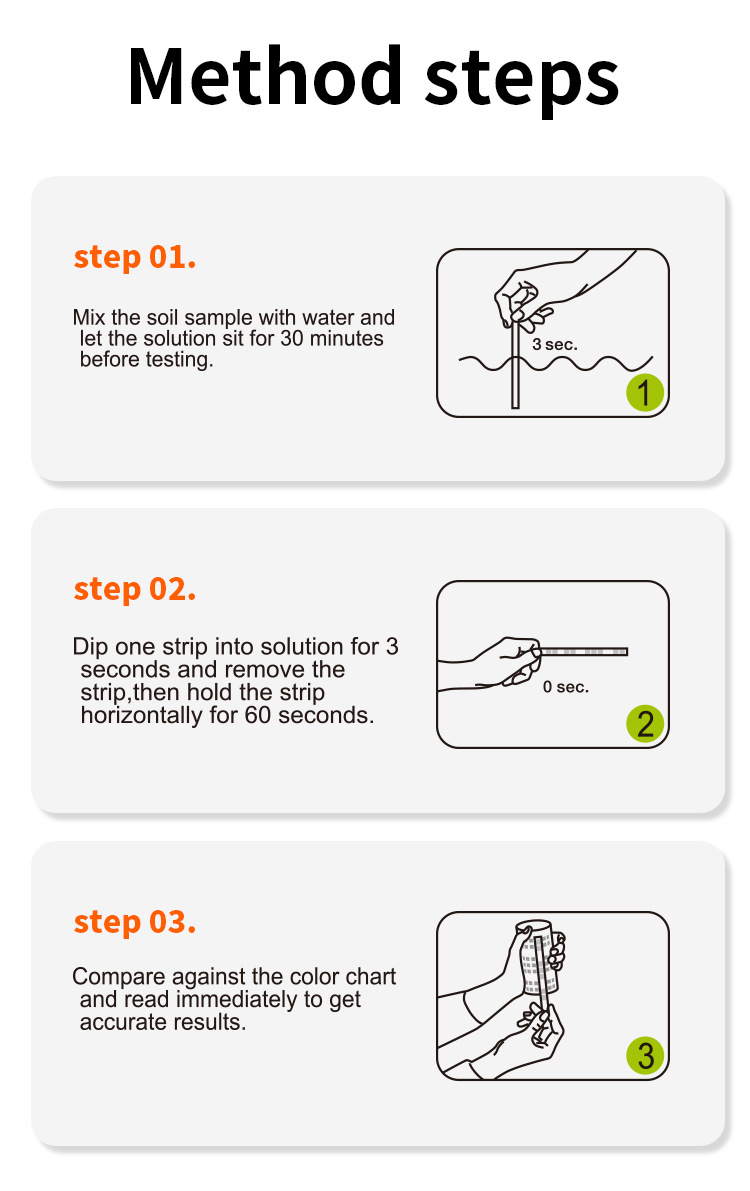 Method steps

step 01.

Mix the soil sample with water and let the solution sit for 30 minutes before testing.

3 sec.

1

step 02.

Dip one strip into solution for 3 seconds and remove the strip,then hold the strip horizontally for 60 seconds.

0 sec.

2

step 03.

Compare against the color chart and read immediately to get accurate results.

3