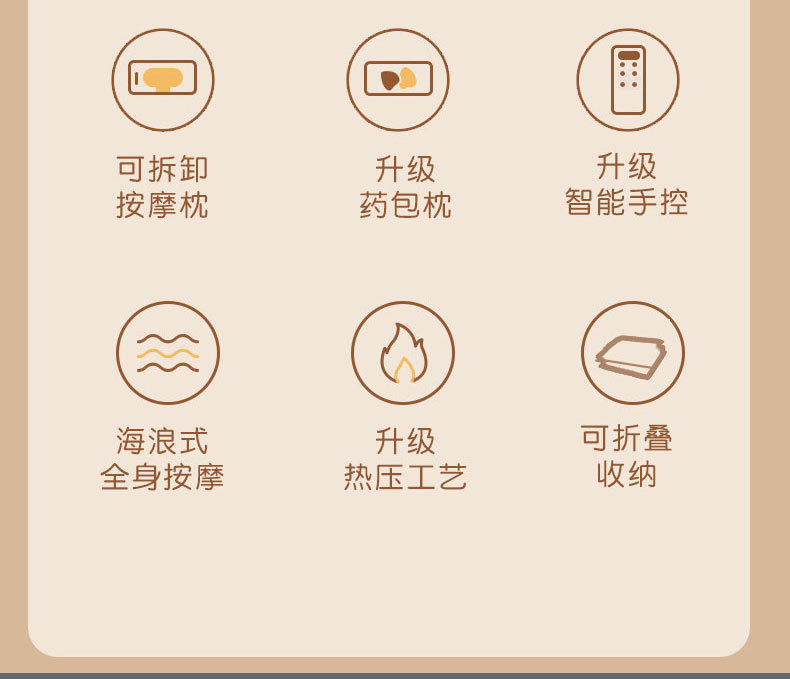 可拆卸
按摩枕

升级
药包枕

升级
智能手控

海浪式
全身按摩

升级
热压工艺

可折叠
收纳