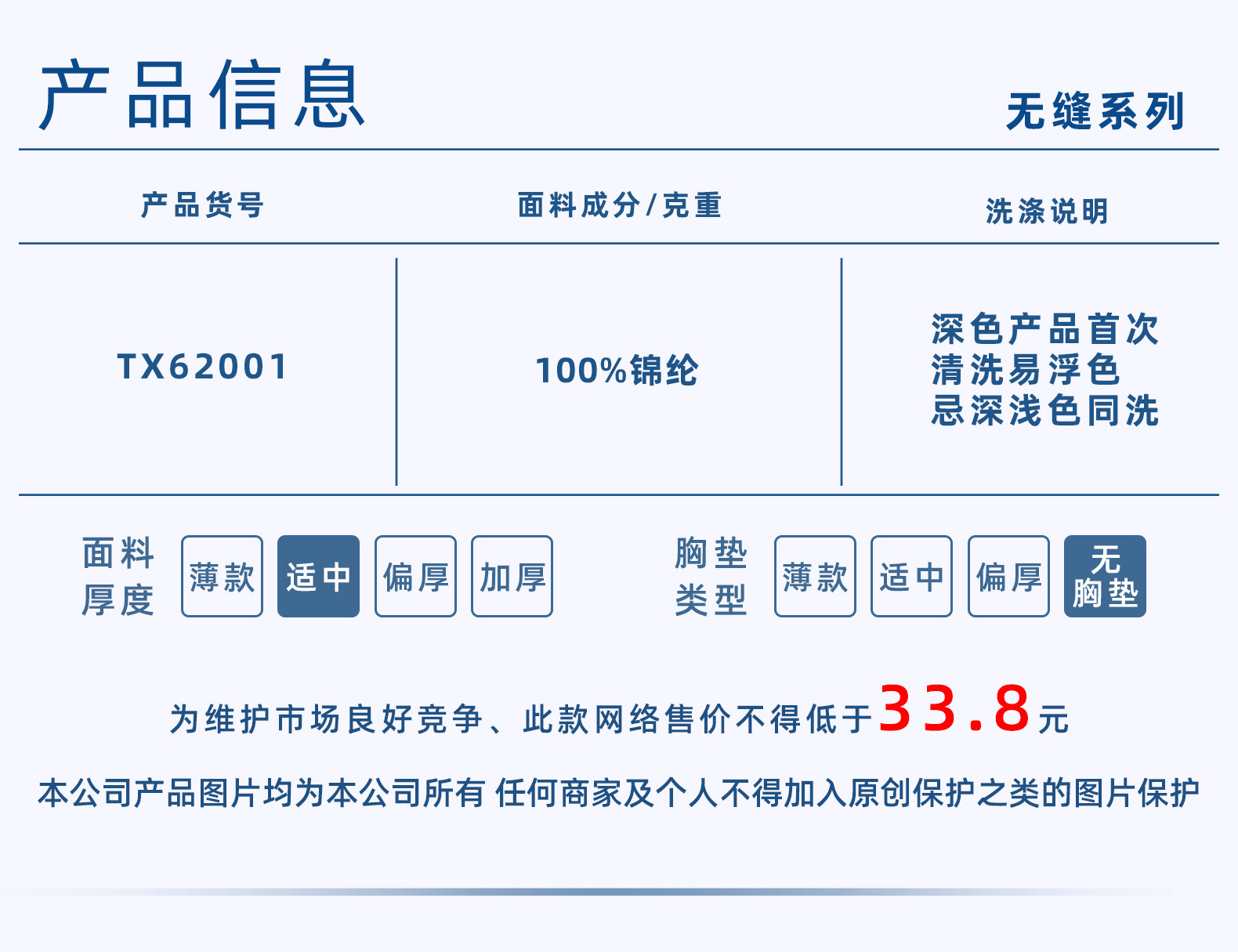 产品信息

无缝系列

| 产品货号 | 面料成分/克重 | 洗涤说明 |
|---|---|---|
| TX62001 | 100%锦纶 | 深色产品首次清洗易浮色忌深浅色同洗 |

面料厚度 薄款 适中 偏厚 加厚

胸垫类型 薄款 适中 偏厚 无胸垫

为维护市场良好竞争、此款网络售价不得低于33.8元

本公司产品图片均为本公司所有 任何商家及个人不得加入原创保护之类的图片保护