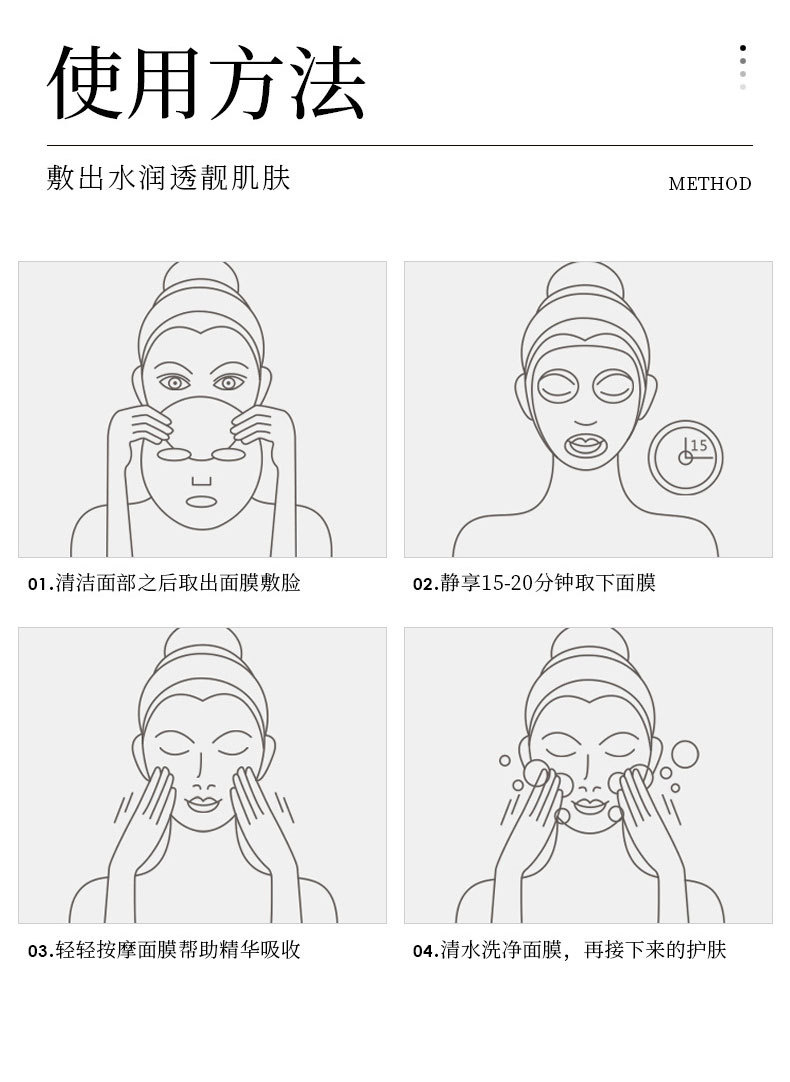 使用方法

敷出水润透靓肌肤

METHOD

15

01.清洁面部之后取出面膜敷脸

02.静享15-20分钟取下面膜

03.轻轻按摩面膜帮助精华吸收

04.清水洗净面膜，再接下来的护肤