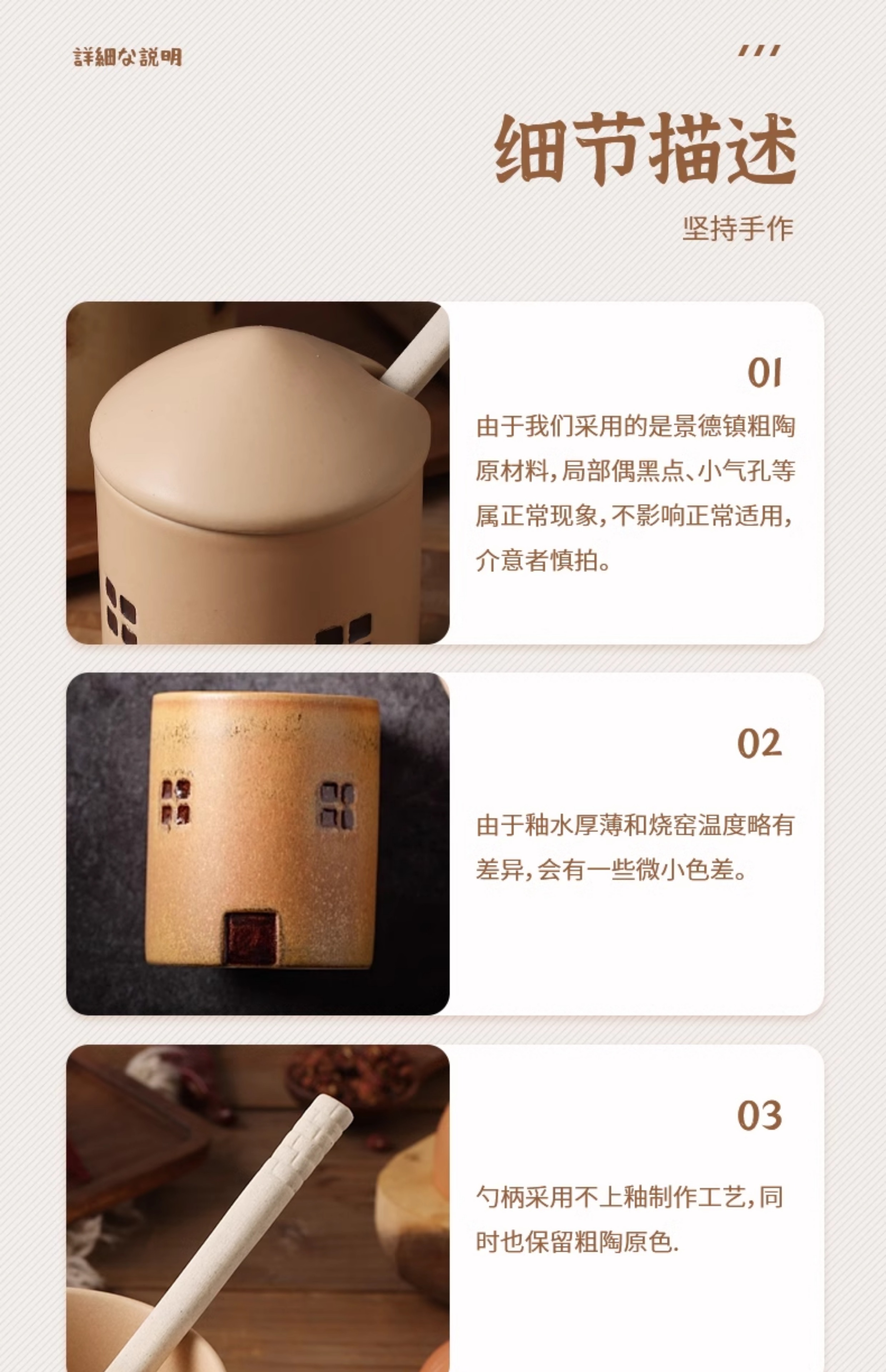 詳細な説明

细节描述

坚持手作

01

由于我们采用的是景德镇粗陶原材料,局部偶黑点、小气孔等属正常现象,不影响正常适用,介意者慎拍。

02

由于釉水厚薄和烧窑温度略有差异,会有一些微小色差。

03

勺柄采用不上釉制作工艺,同时也保留粗陶原色.