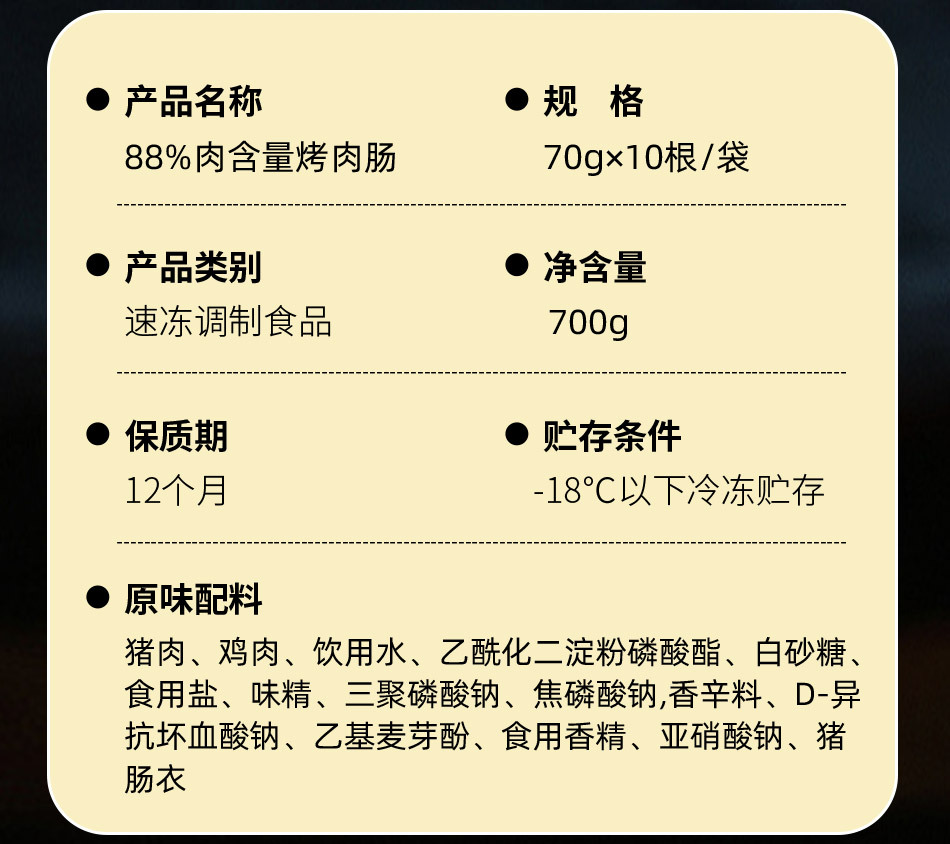 • 产品名称
88%肉含量烤肉肠

• 规 格
70g×10根/袋

• 产品类别
速冻调制食品

• 净含量
700g

• 保质期
12个月

• 贮存条件
-18°C以下冷冻贮存

• 原味配料
猪肉、鸡肉、饮用水、乙酰化二淀粉磷酸酯、白砂糖、食用盐、味精、三聚磷酸钠、焦磷酸钠,香辛料、D-异抗坏血酸钠、乙基麦芽酚、食用香精、亚硝酸钠、猪肠衣