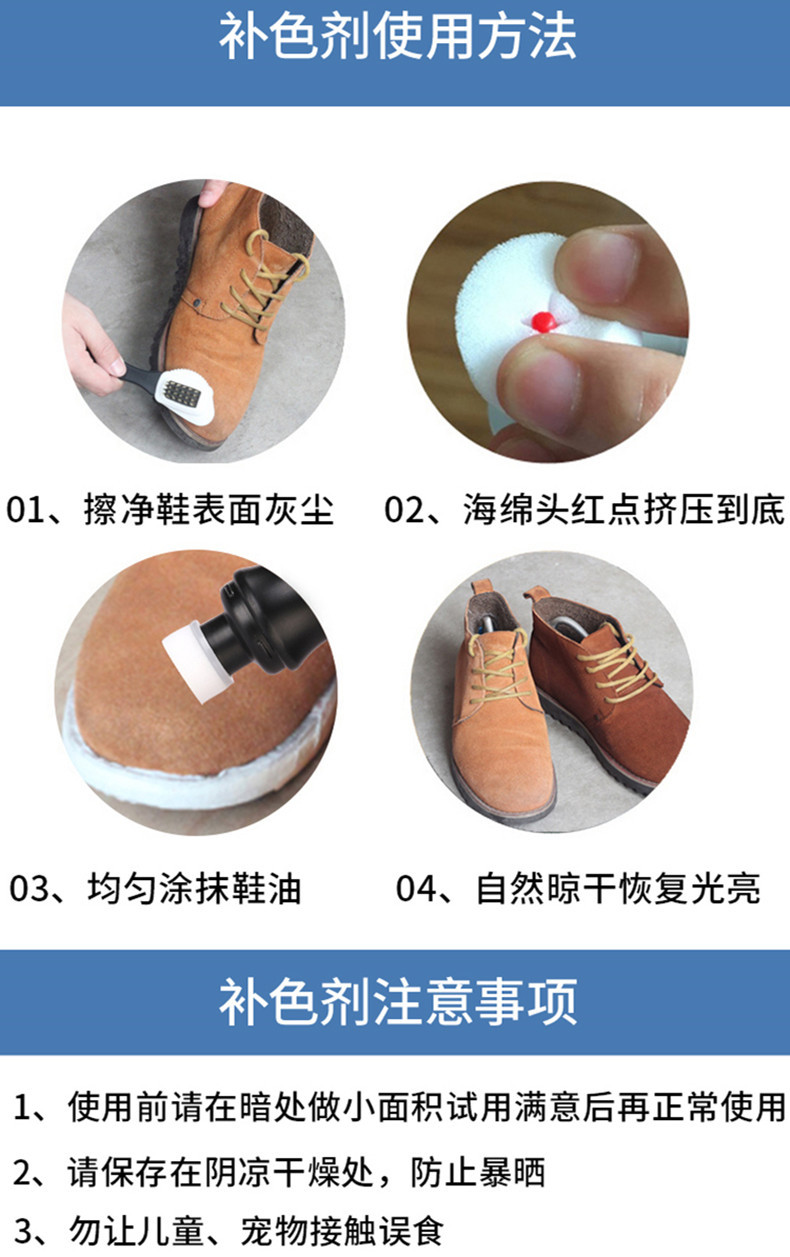 补色剂使用方法

01、擦净鞋表面灰尘

02、海绵头红点挤压到底

03、均匀涂抹鞋油

04、自然晾干恢复光亮

补色剂注意事项

1、使用前请在暗处做小面积试用满意后再正常使用

2、请保存在阴凉干燥处，防止暴晒

3、勿让儿童、宠物接触误食