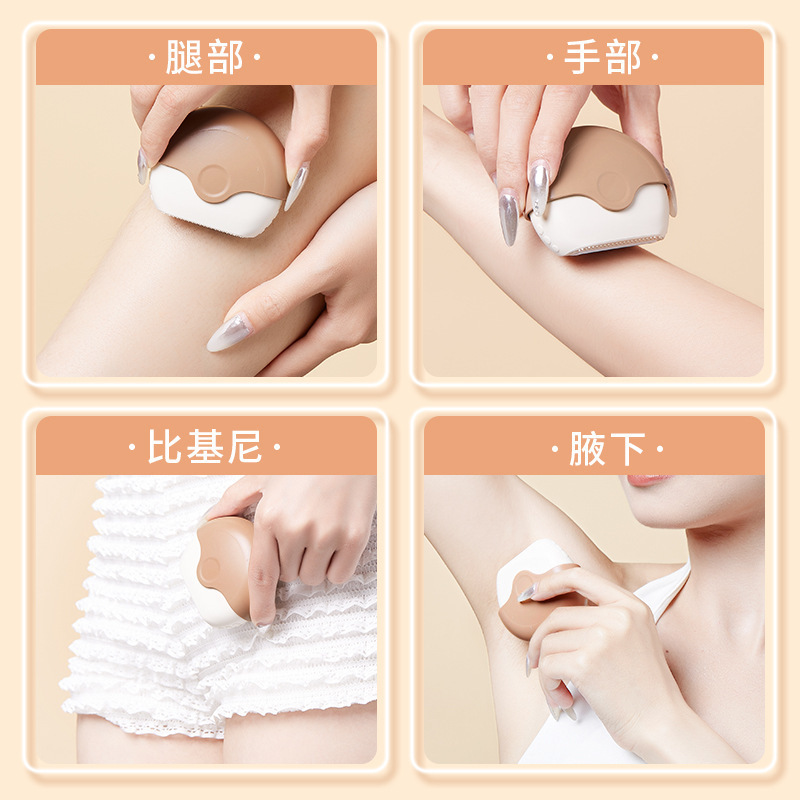 ·腿部·

·手部·

·比基尼·

·腋下·