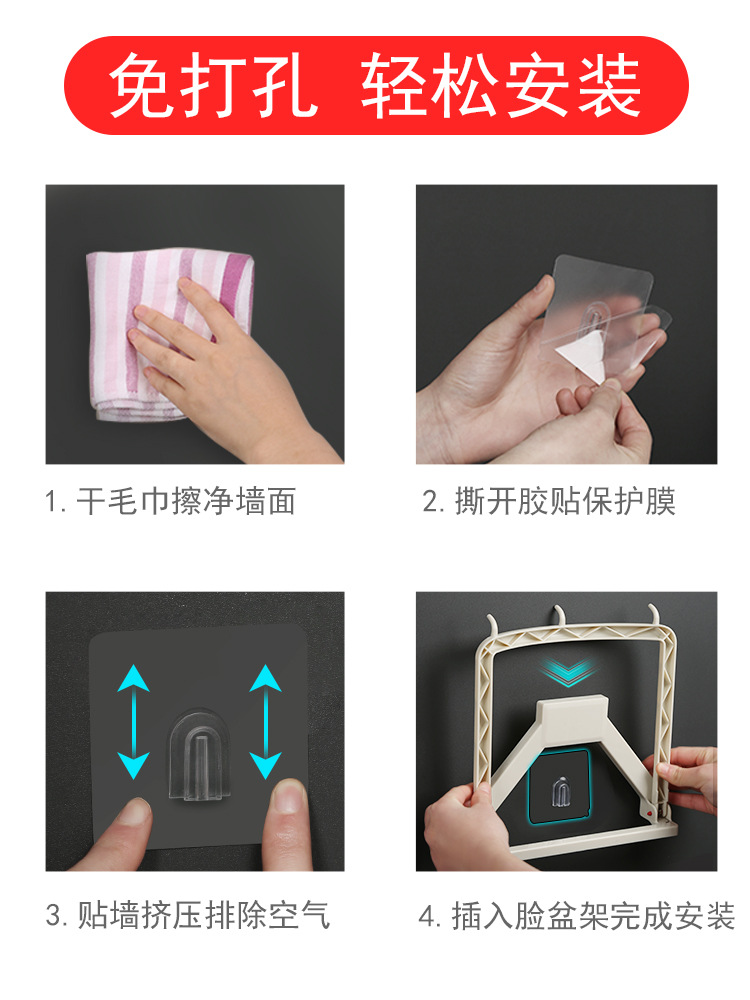 免打孔 轻松安装

1. 干毛巾擦净墙面

2. 撕开胶贴保护膜

3. 贴墙挤压排除空气

4. 插入脸盆架完成安装