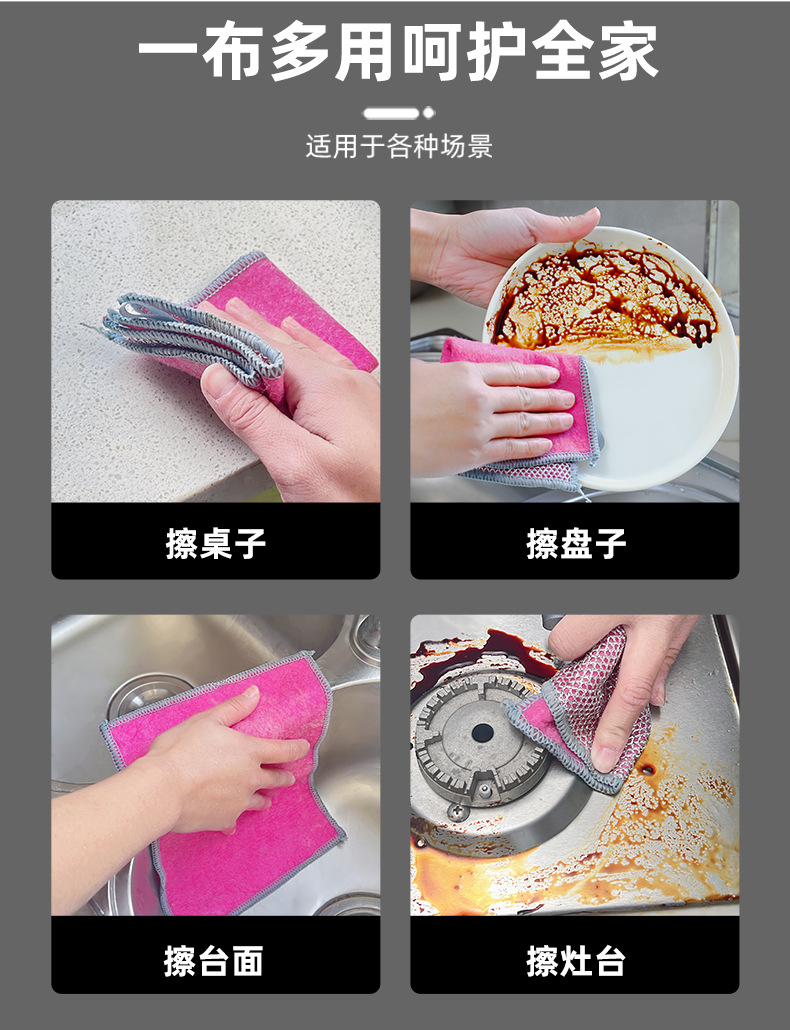 一布多用呵护全家

适用于各种场景

擦桌子

擦盘子

擦台面

擦灶台