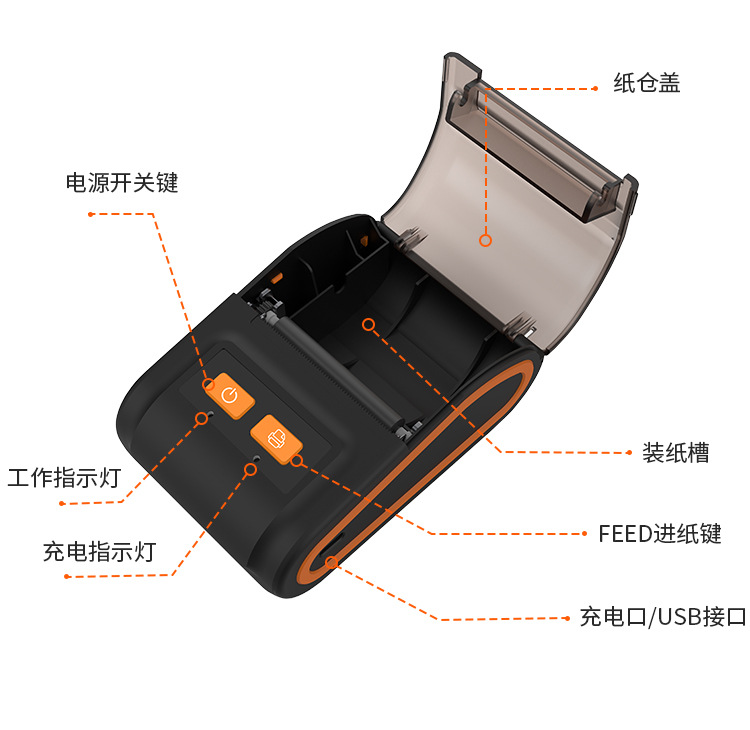 纸仓盖

电源开关键

装纸槽

工作指示灯

FEED进纸键

充电指示灯

充电口/USB接口