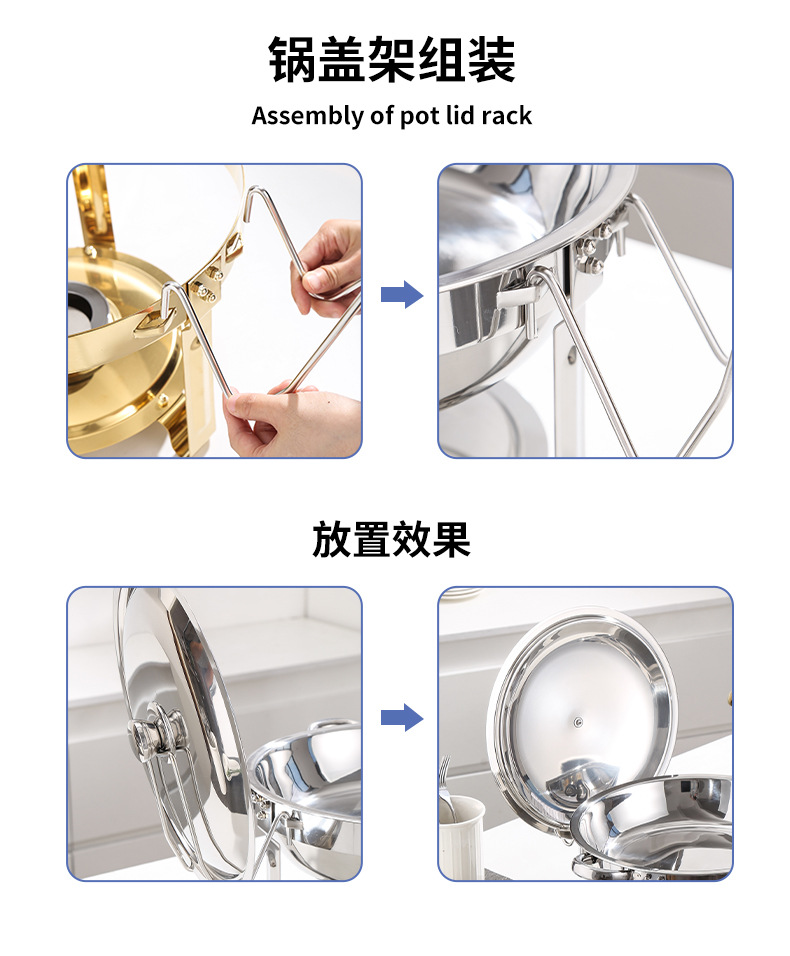 锅盖架组装

Assembly of pot lid rack

放置效果