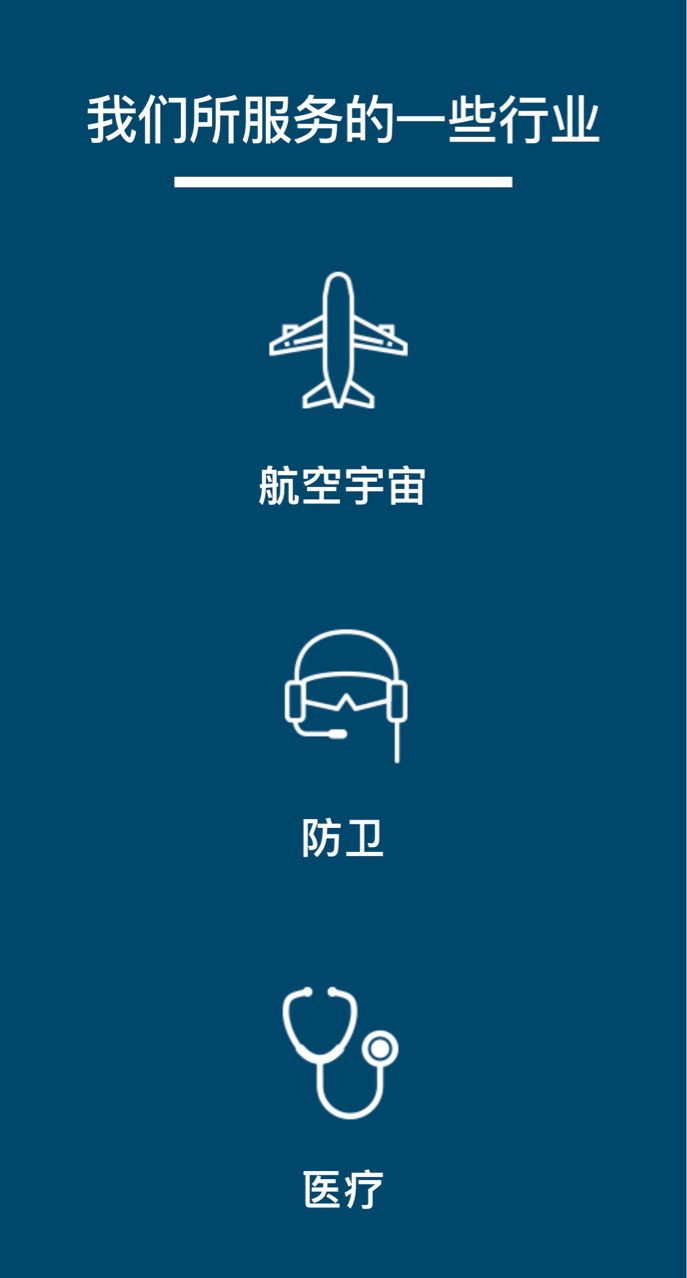 我们所服务的一些行业

航空宇宙

防卫

医疗