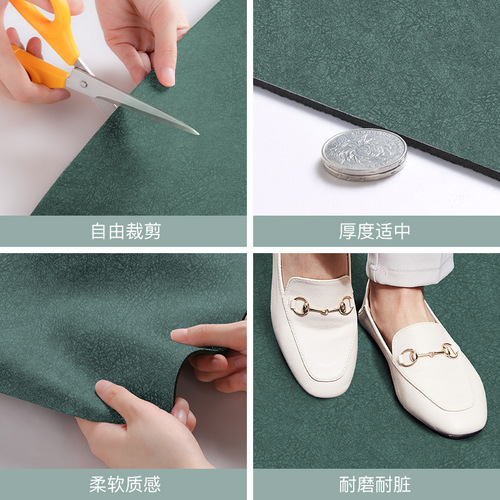 自由裁剪

厚度适中

柔软质感

耐磨耐脏