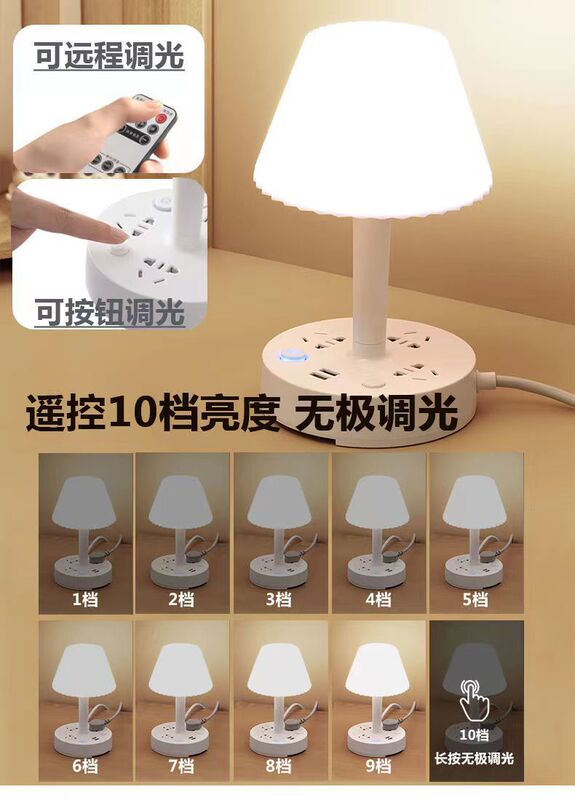 可远程调光

可按钮调光

遥控10档亮度 无极调光

1档

2档

3档

4档

5档

6档

7档

8档

9档

10档
长按无极调光