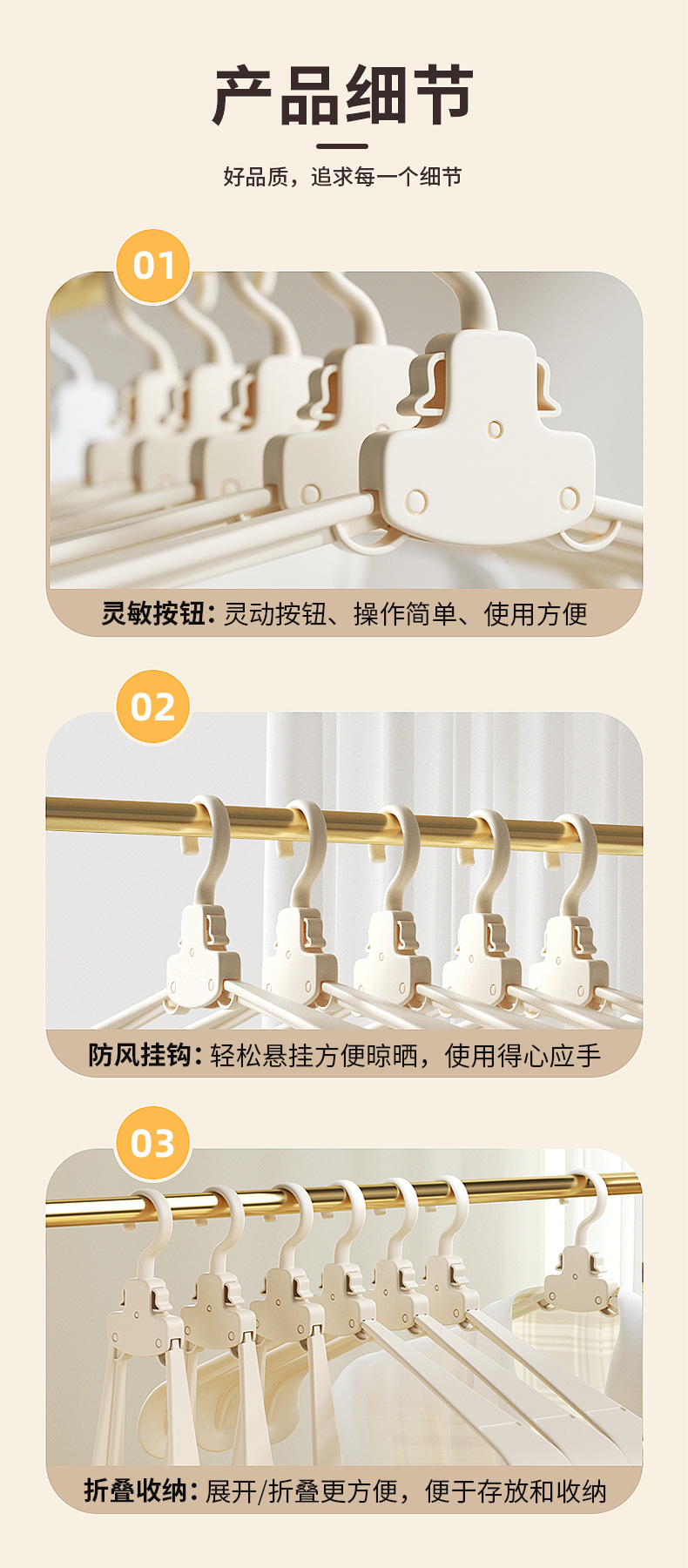 产品细节

好品质，追求每一个细节

01

灵敏按钮：灵动按钮、操作简单、使用方便

02

防风挂钩：轻松悬挂方便晾晒，使用得心应手

03

折叠收纳：展开/折叠更方便，便于存放和收纳