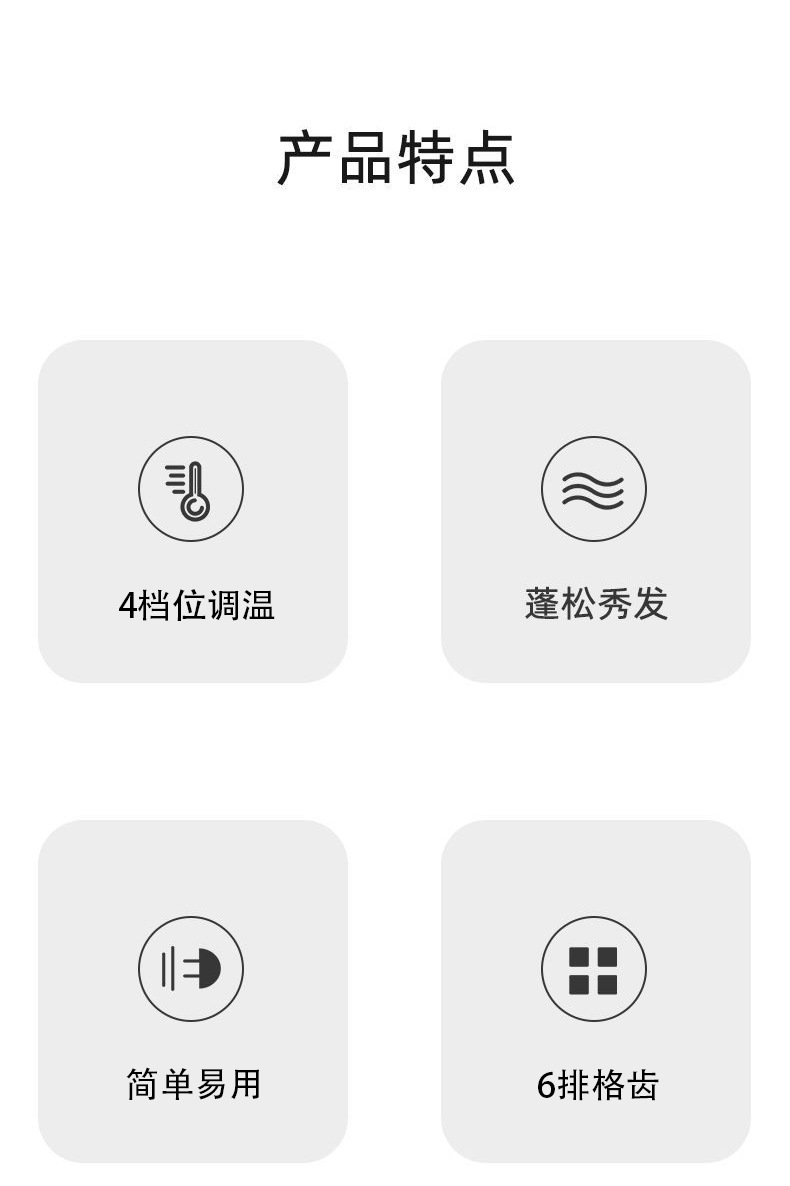 产品特点

4档位调温

蓬松秀发

简单易用

6排格齿