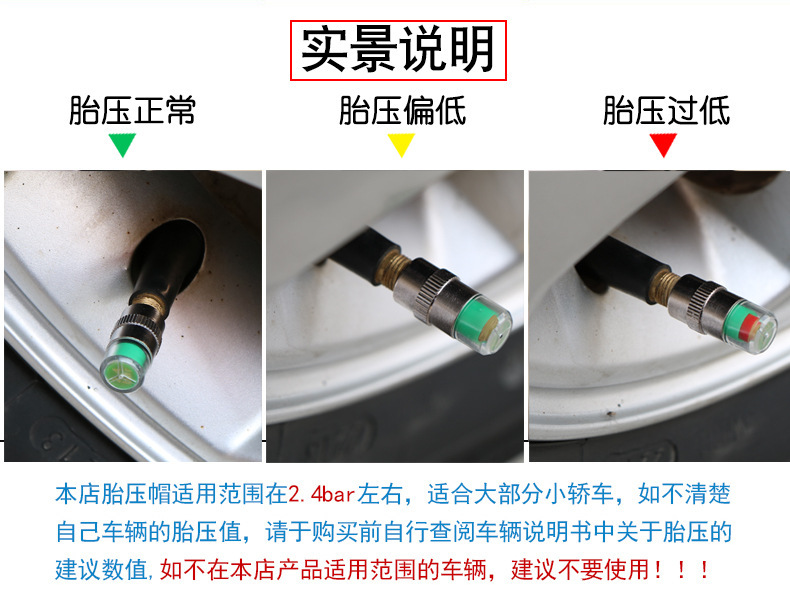 实景说明

胎压正常

胎压偏低

胎压过低

本店胎压帽适用范围在2.4bar左右，适合大部分小轿车，如不清楚自己车辆的胎压值，请于购买前自行查阅车辆说明书中关于胎压的建议数值，如不在本店产品适用范围的车辆，建议不要使用！！！