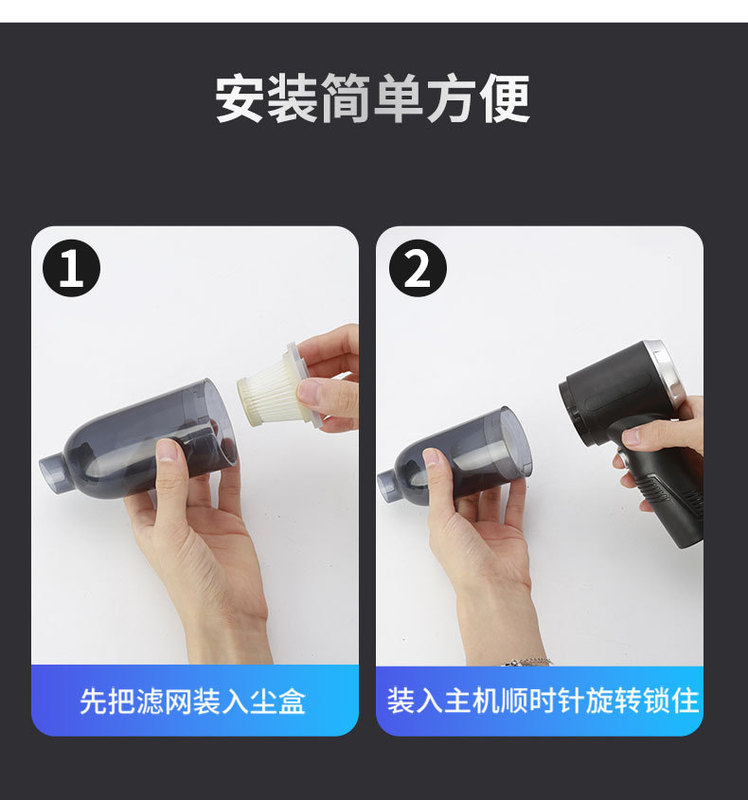 安装简单方便

1

先把滤网装入尘盒

2

装入主机顺时针旋转锁住