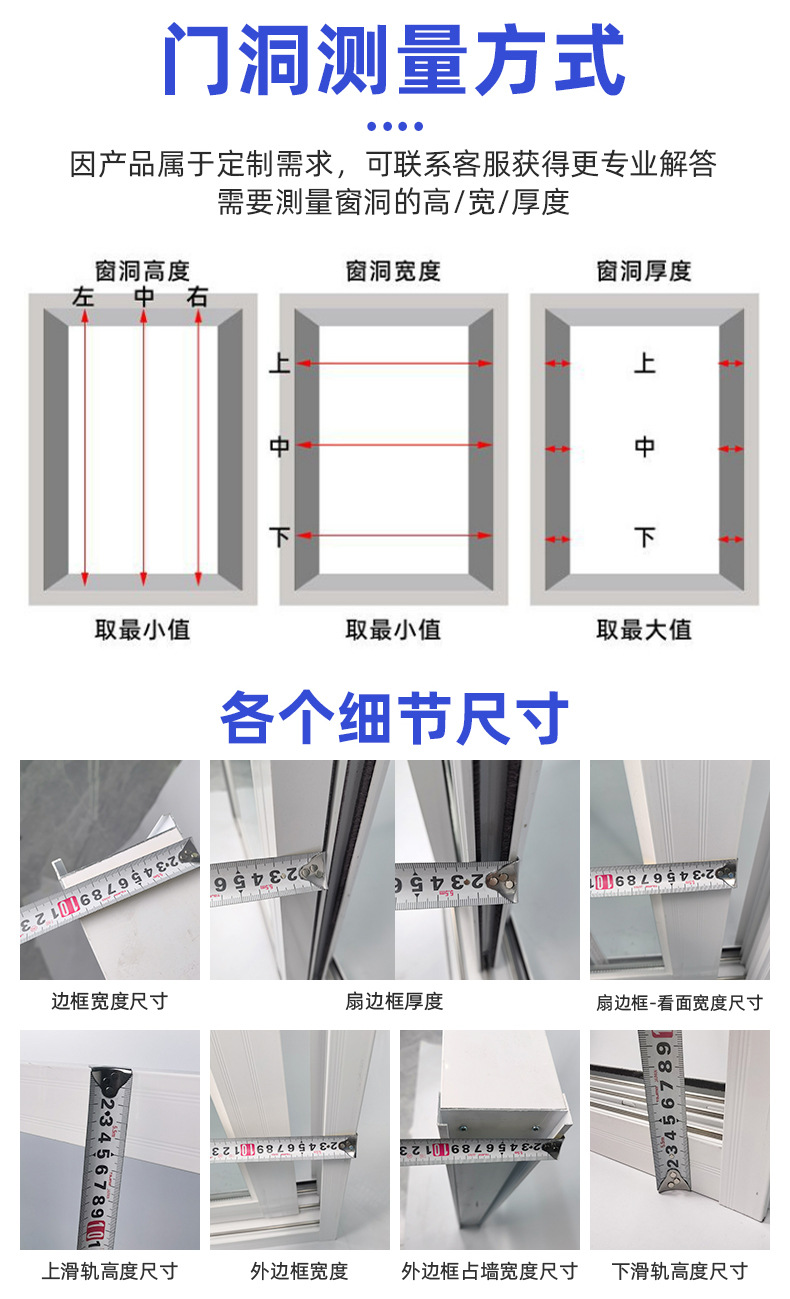 门洞测量方式

因产品属于定制需求，可联系客服获得更专业解答
需要测量窗洞的高/宽/厚度

窗洞高度
左 中 右
取最小值

窗洞宽度
上
中
下
取最小值

窗洞厚度
上
中
下
取最大值

各个细节尺寸

边框宽度尺寸

扇边框厚度

扇边框-看面宽度尺寸

上滑轨高度尺寸

外边框宽度

外边框占墙宽度尺寸

下滑轨高度尺寸