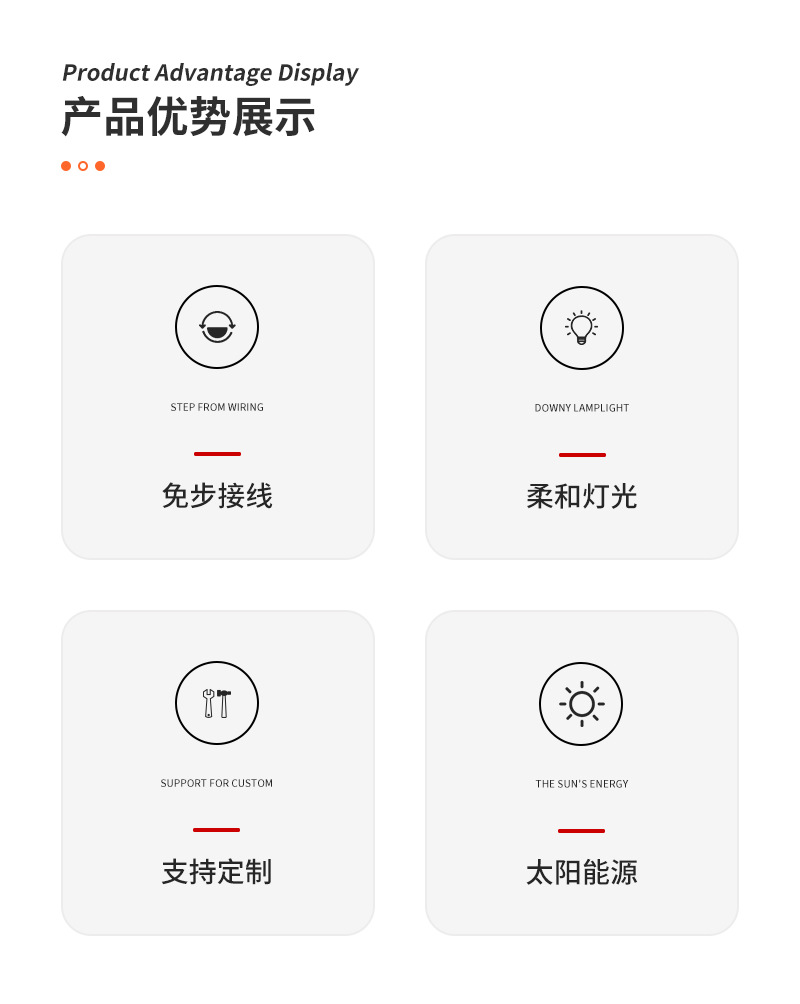 Product Advantage Display
产品优势展示

STEP FROM WIRING

免步接线

DOWNY LAMPLIGHT

柔和灯光

SUPPORT FOR CUSTOM

支持定制

THE SUN'S ENERGY

太阳能源