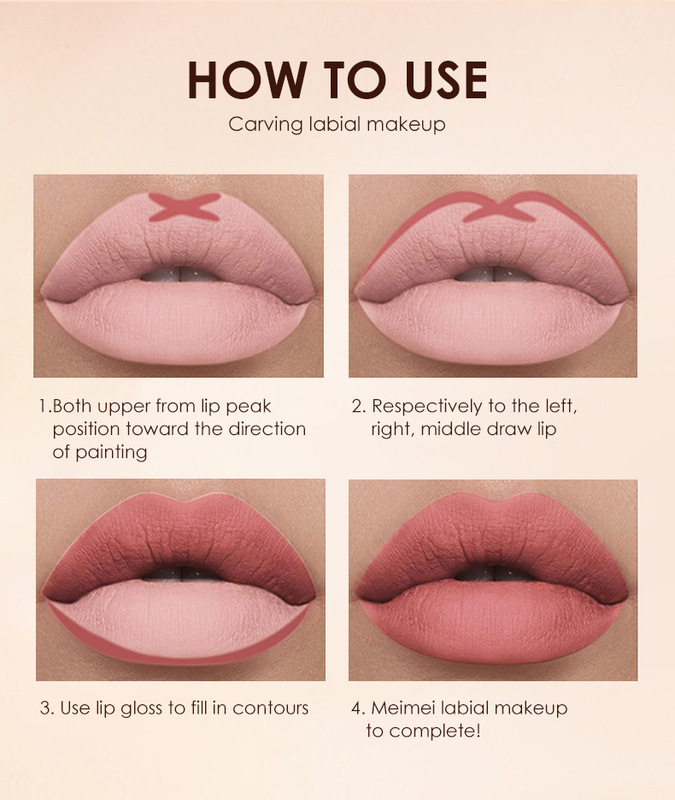 HOW TO USE

Carving labial makeup

1.Both upper from lip peak position toward the direction of painting

2. Respectively to the left, right, middle draw lip

3. Use lip gloss to fill in contours

4. Meimei labial makeup to complete!