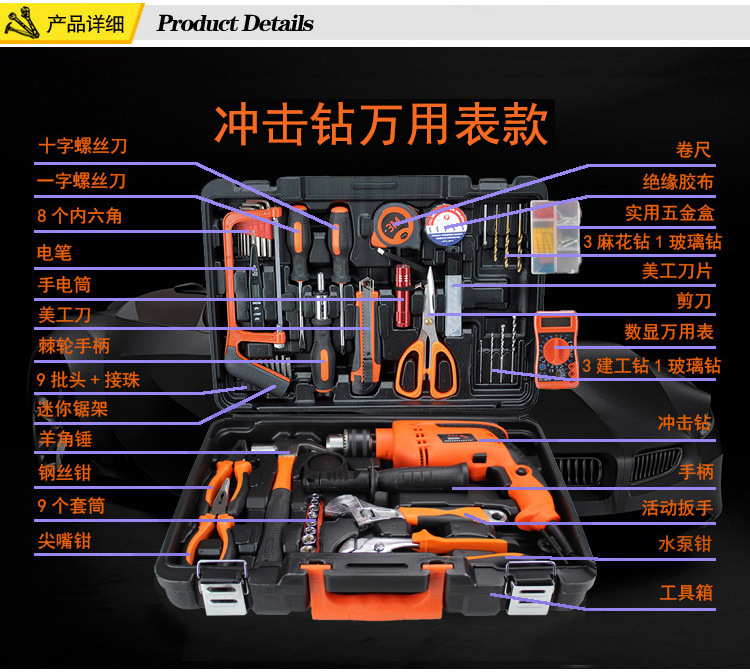 产品详细 Product Details

冲击钻万用表款

十字螺丝刀
一字螺丝刀
8 个内六角
电笔
手电筒
美工刀
棘轮手柄
9 批头 + 接珠
迷你锯架
羊角锤
钢丝钳
9 个套筒
尖嘴钳

卷尺
绝缘胶布
实用五金盒
3 麻花钻 1 玻璃钻
美工刀片
剪刀
数显万用表
3 建工钻 1 玻璃钻
冲击钻
手柄
活动扳手
水泵钳
工具箱