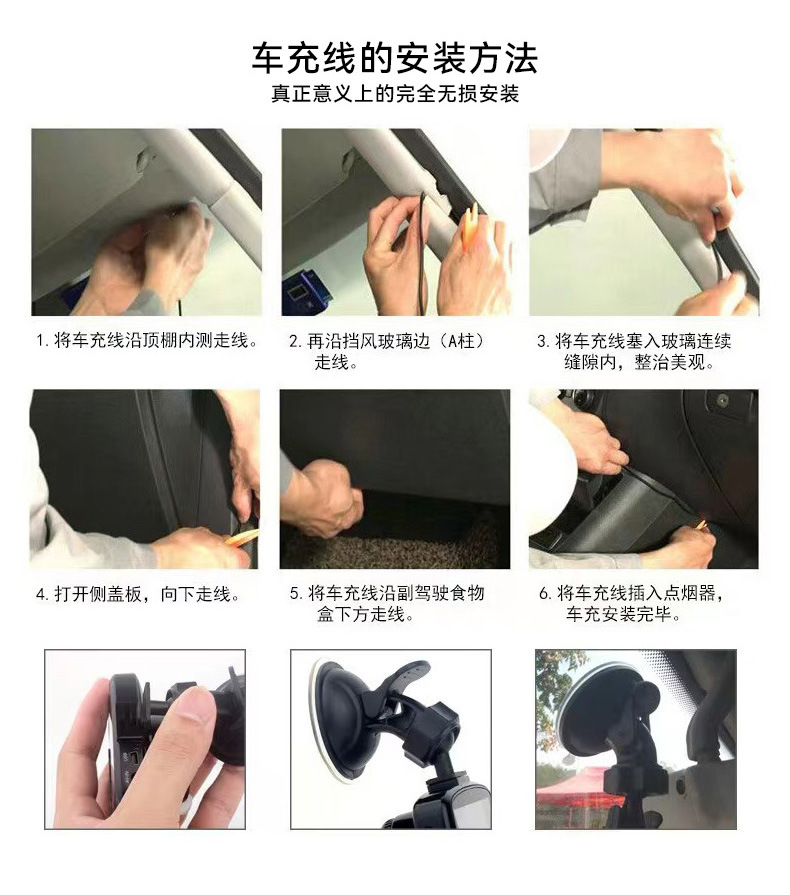 车充线的安装方法
真正意义上的完全无损安装

1. 将车充线沿顶棚内测走线。

2. 再沿挡风玻璃边（A柱）走线。

3. 将车充线塞入玻璃连续缝隙内，整治美观。

4. 打开侧盖板，向下走线。

5. 将车充线沿副驾驶食物盒下方走线。

6. 将车充线插入点烟器，车充安装完毕。