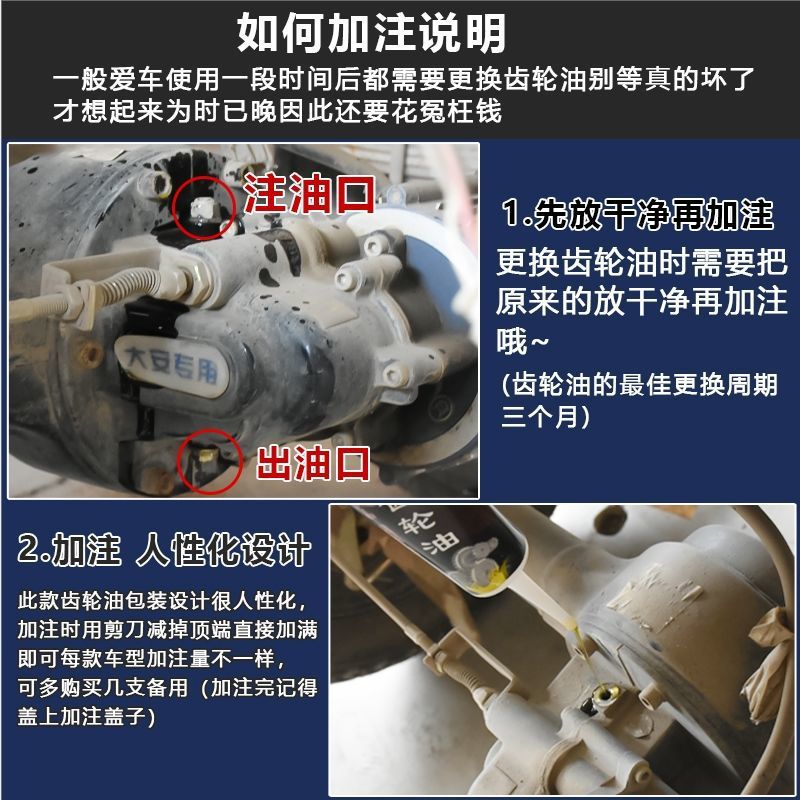 如何加注说明

一般爱车使用一段时间后都需要更换齿轮油别等真的坏了才想起来为时已晚因此还要花冤枉钱

注油口

大安专用

出油口

1.先放干净再加注

更换齿轮油时需要把原来的放干净再加注哦~

(齿轮油的最佳更换周期三个月)

2.加注 人性化设计

此款齿轮油包装设计很人性化，加注时用剪刀减掉顶端直接加满即可每款车型加注量不一样，可多购买几支备用（加注完记得盖上加注盖子)

轮油