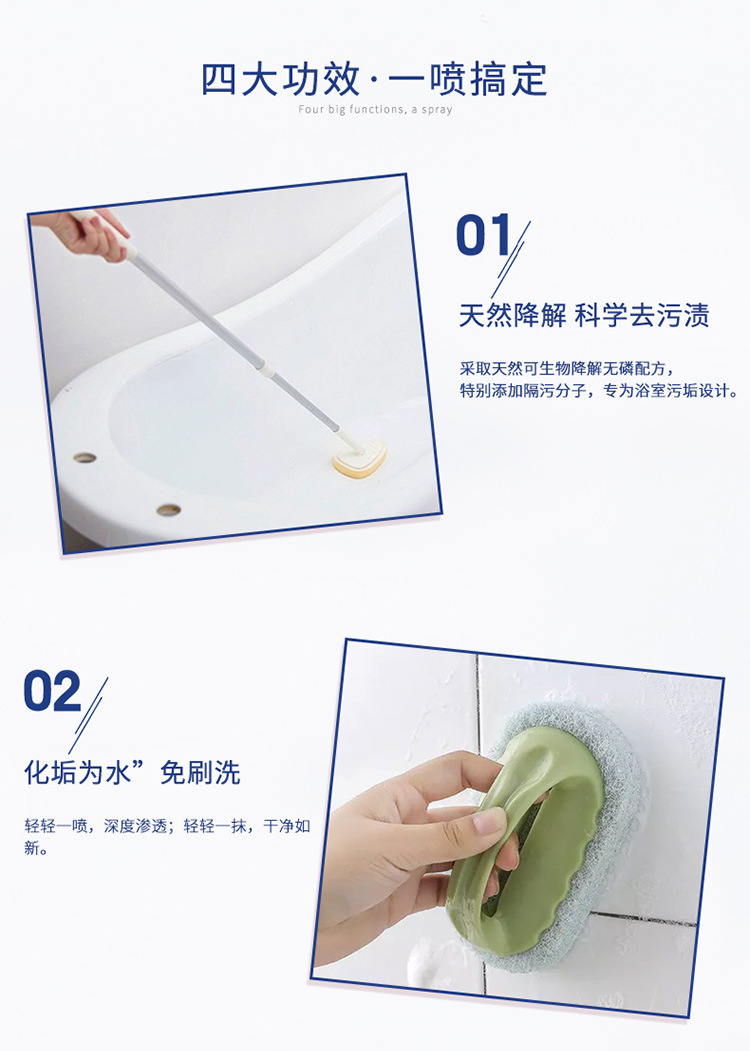 四大功效·一喷搞定

Four big functions, a spray

01

天然降解 科学去污渍

采取天然可生物降解无磷配方，特别添加隔污分子，专为浴室污垢设计。

02

化垢为水”免刷洗

轻轻一喷，深度渗透；轻轻一抹，干净如新。