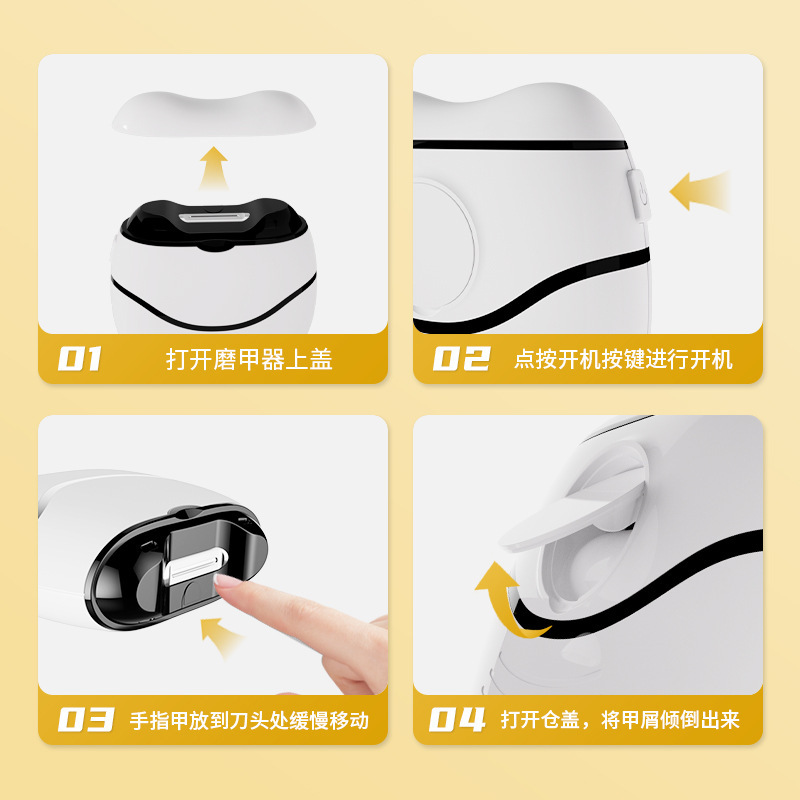 01 打开磨甲器上盖

02 点按开机按键进行开机

03 手指甲放到刀头处缓慢移动

04 打开仓盖，将甲屑倾倒出来