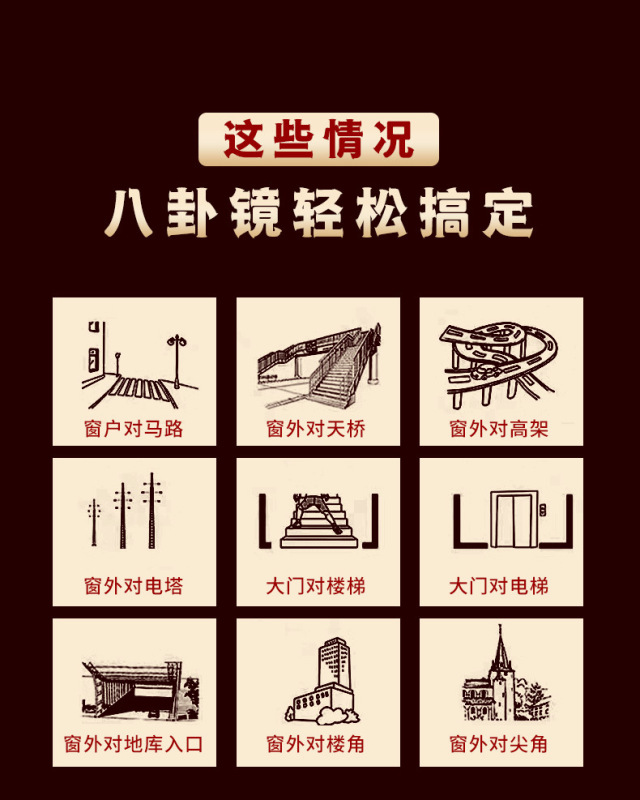 这些情况

八卦镜轻松搞定

窗户对马路

窗外对天桥

窗外对高架

窗外对电塔

大门对楼梯

大门对电梯

窗外对地库入口

窗外对楼角

窗外对尖角