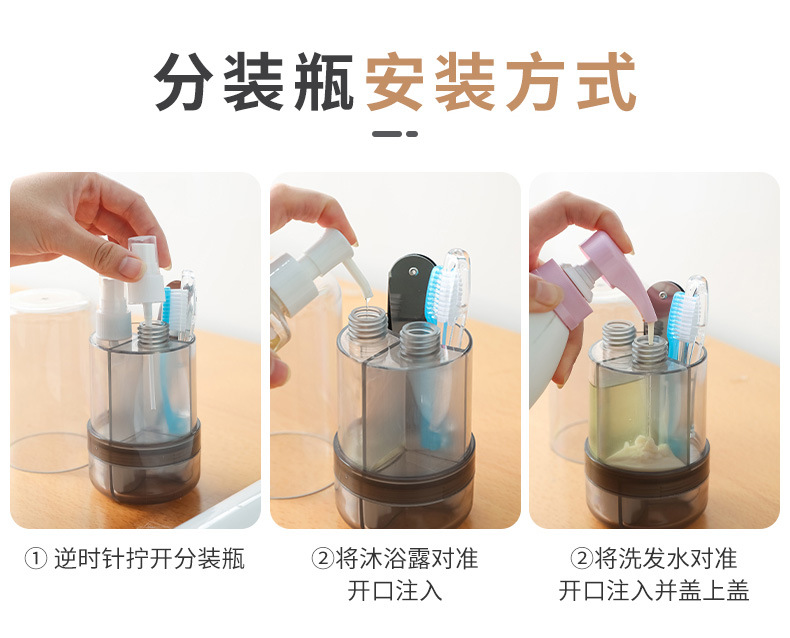 分装瓶安装方式

① 逆时针拧开分装瓶

②将沐浴露对准开口注入

②将洗发水对准开口注入并盖上盖