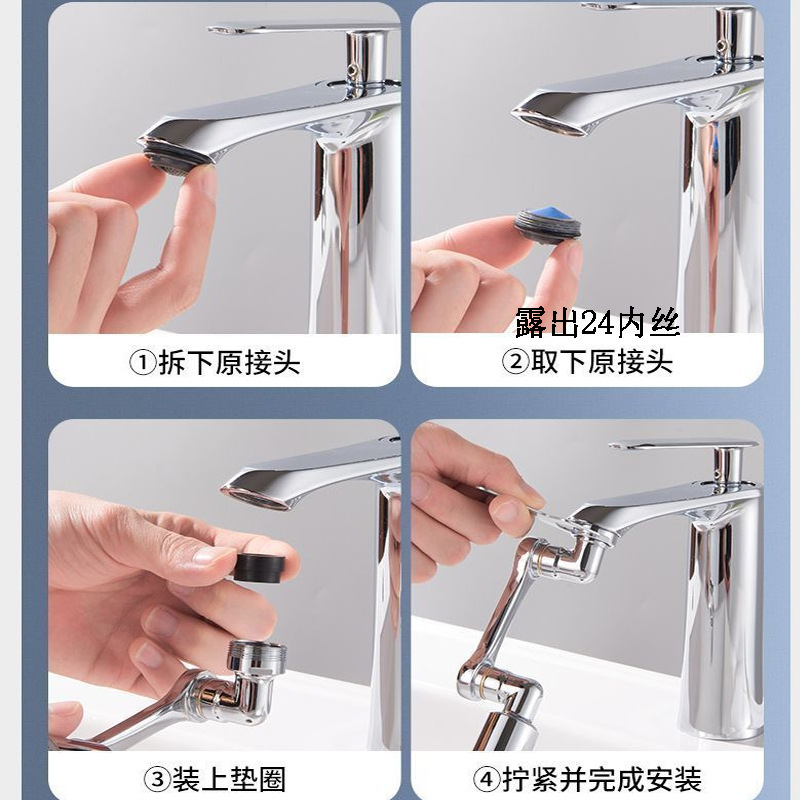 ①拆下原接头

露出24内丝

②取下原接头

③装上垫圈

④拧紧并完成安装