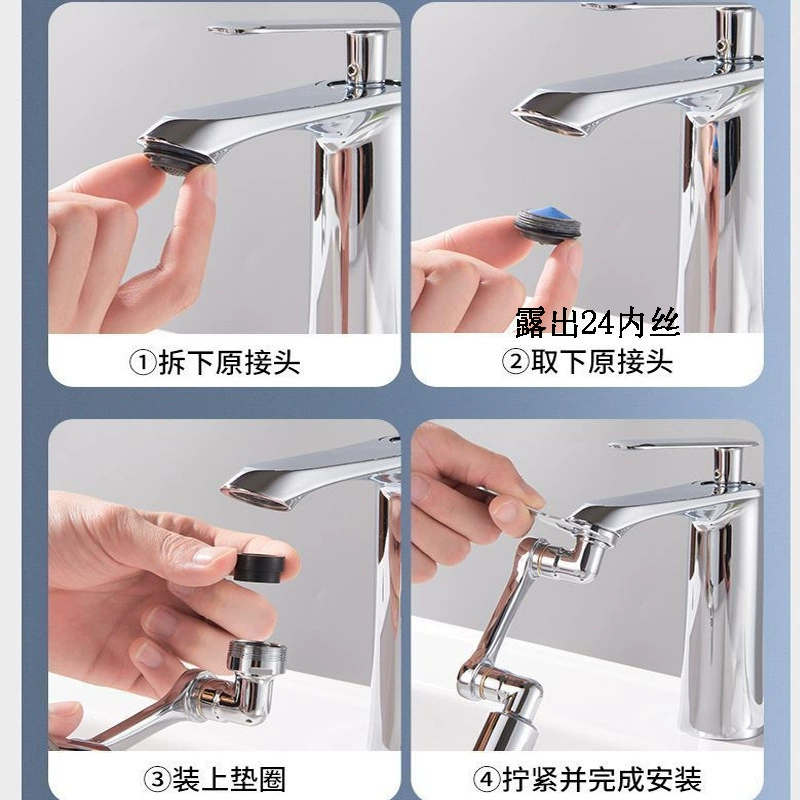 ①拆下原接头

露出24内丝

②取下原接头

③装上垫圈

④拧紧并完成安装