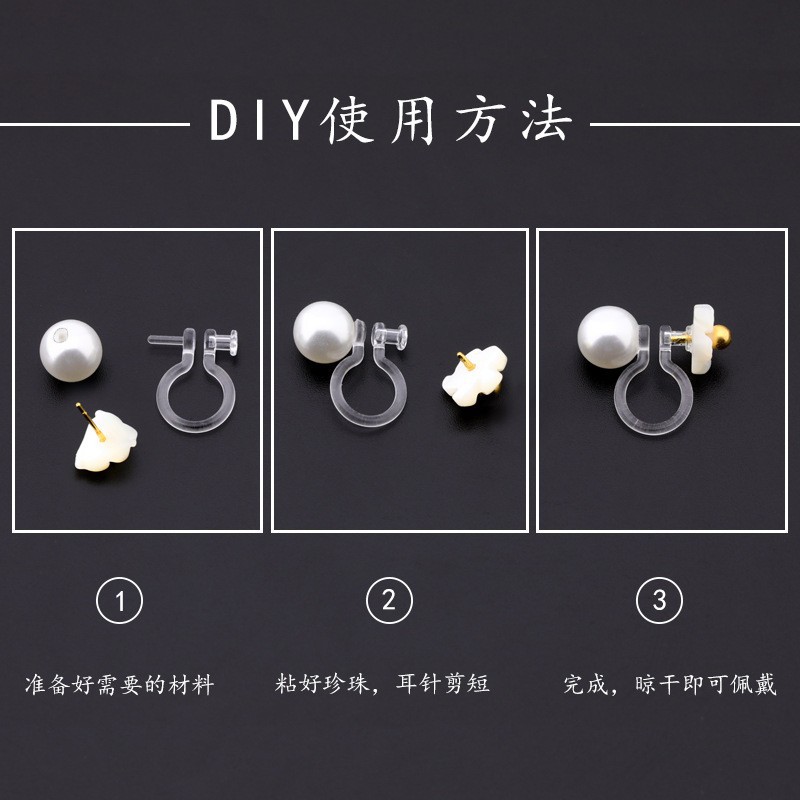 DIY使用方法

①

准备好需要的材料

②

粘好珍珠，耳针剪短

③

完成，晾干即可佩戴