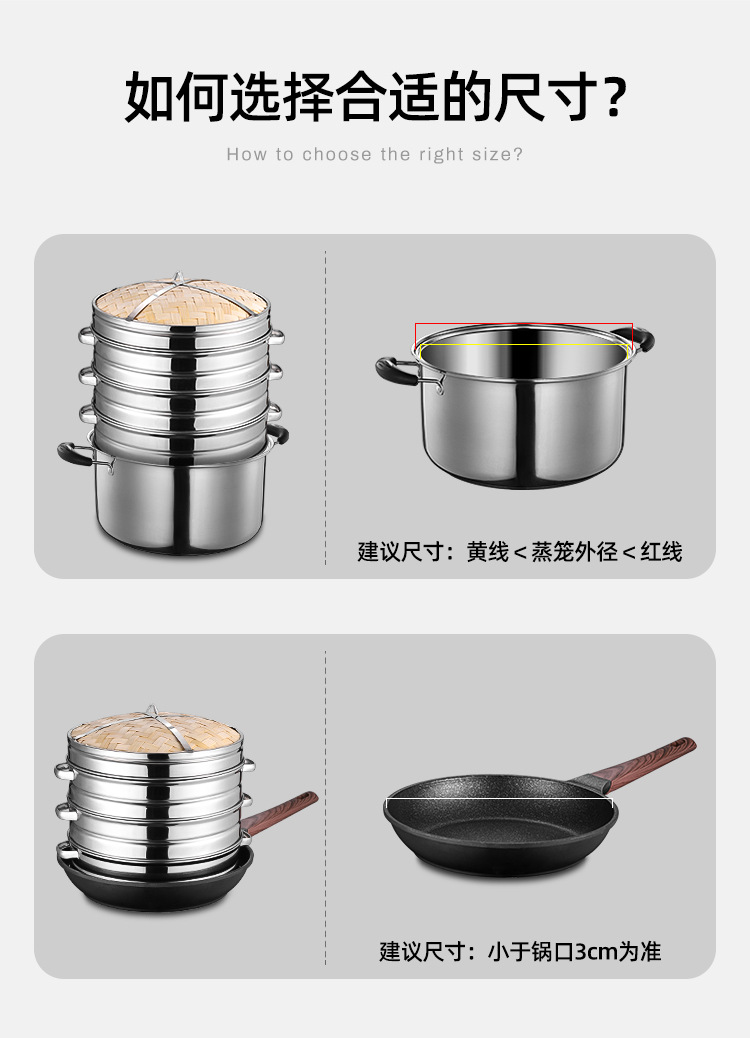 如何选择合适的尺寸?

How to choose the right size?

建议尺寸：黄线＜蒸笼外径＜红线

建议尺寸：小于锅口3cm为准