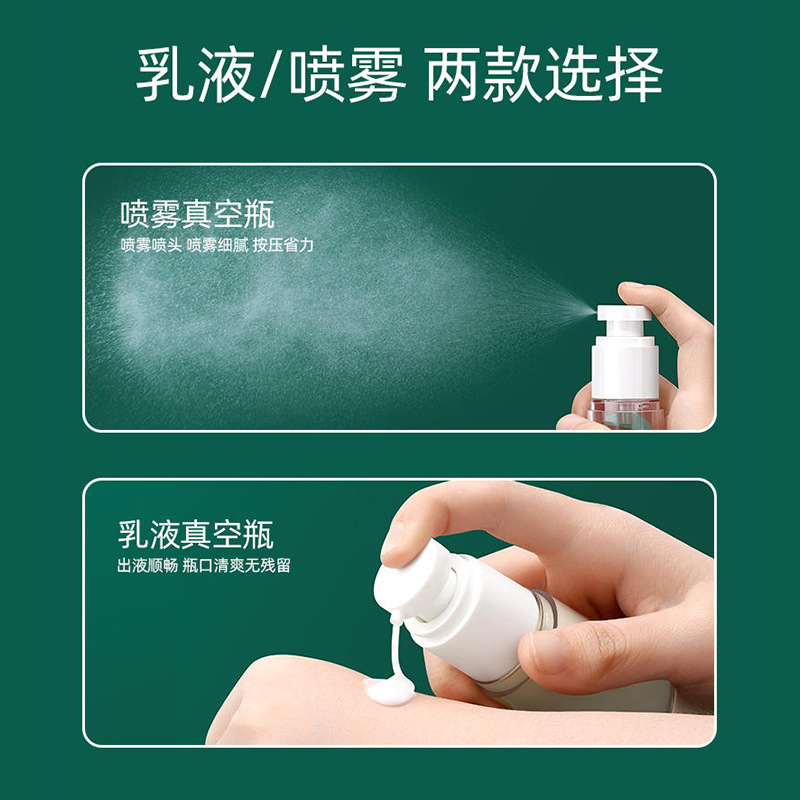 乳液/喷雾 两款选择

喷雾真空瓶
喷雾喷头 喷雾细腻 按压省力

乳液真空瓶
出液顺畅 瓶口清爽无残留