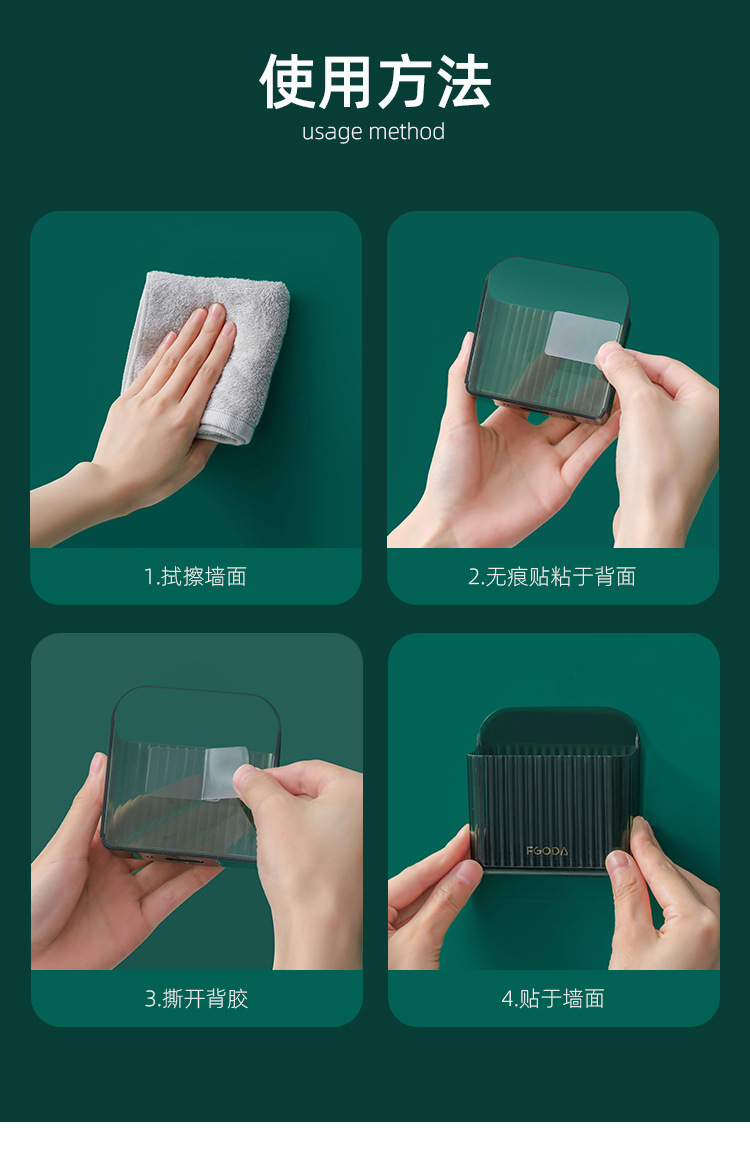 使用方法
usage method

1.拭擦墙面

2.无痕贴粘于背面

3.撕开背胶

FGODA

4.贴于墙面