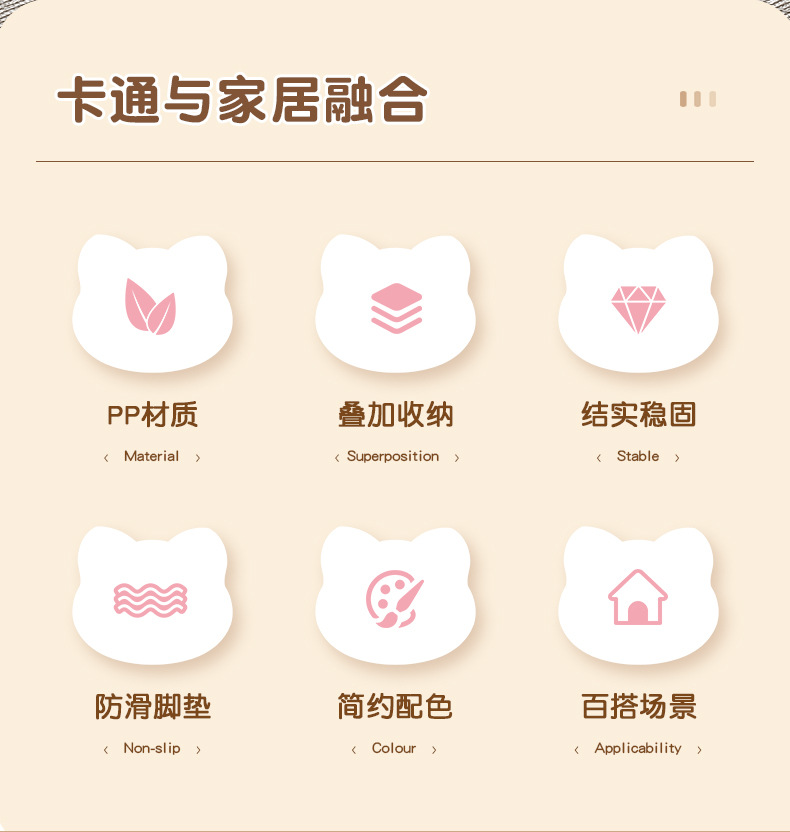 卡通与家居融合

PP材质
‹ Material ›

叠加收纳
‹ Superposition ›

结实稳固
‹ Stable ›

防滑脚垫
‹ Non-slip ›

简约配色
‹ Colour ›

百搭场景
‹ Applicability ›