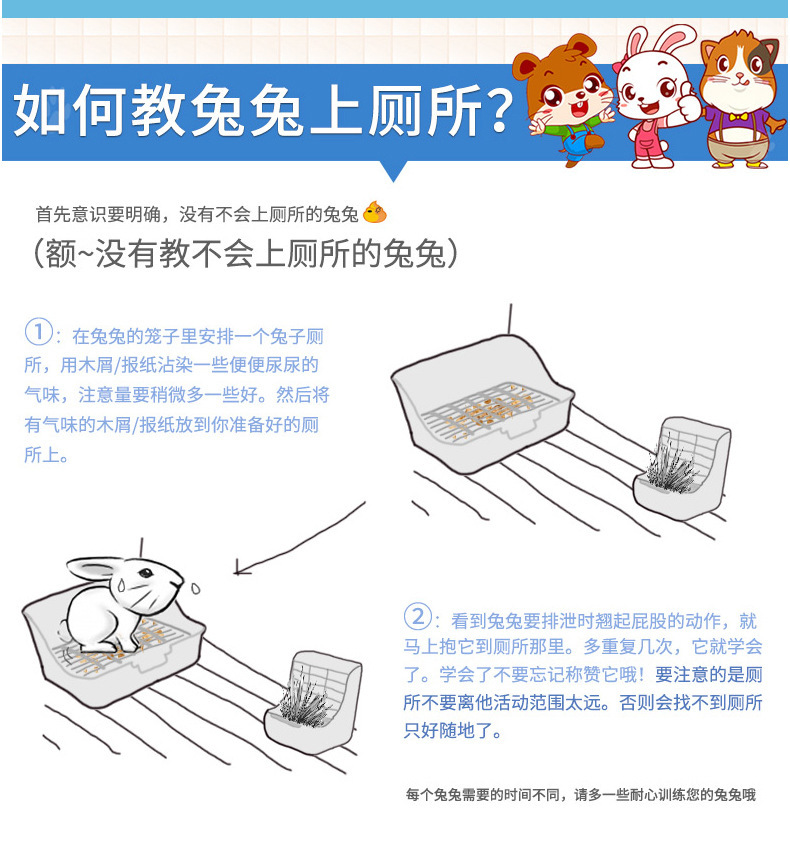 如何教兔兔上厕所？

首先意识要明确，没有不会上厕所的兔兔
（额~没有教不会上厕所的兔兔）

①：在兔兔的笼子里安排一个兔子厕所，用木屑/报纸沾染一些便便尿尿的气味，注意量要稍微多一些好。然后将有气味的木屑/报纸放到你准备好的厕所上。

②：看到兔兔要排泄时翘起屁股的动作，就马上抱它到厕所那里。多重复几次，它就学会了。学会了不要忘记称赞它哦！要注意的是厕所不要离他活动范围太远。否则会找不到厕所只好随地了。

每个兔兔需要的时间不同，请多一些耐心训练您的兔兔哦