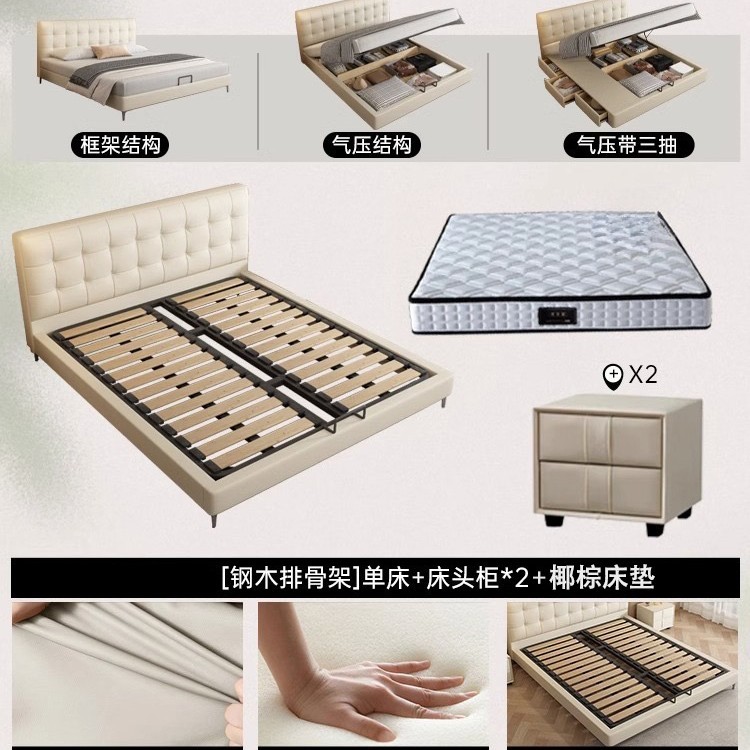 框架结构

气压结构

气压带三抽

X2

[钢木排骨架]单床+床头柜*2+椰棕床垫