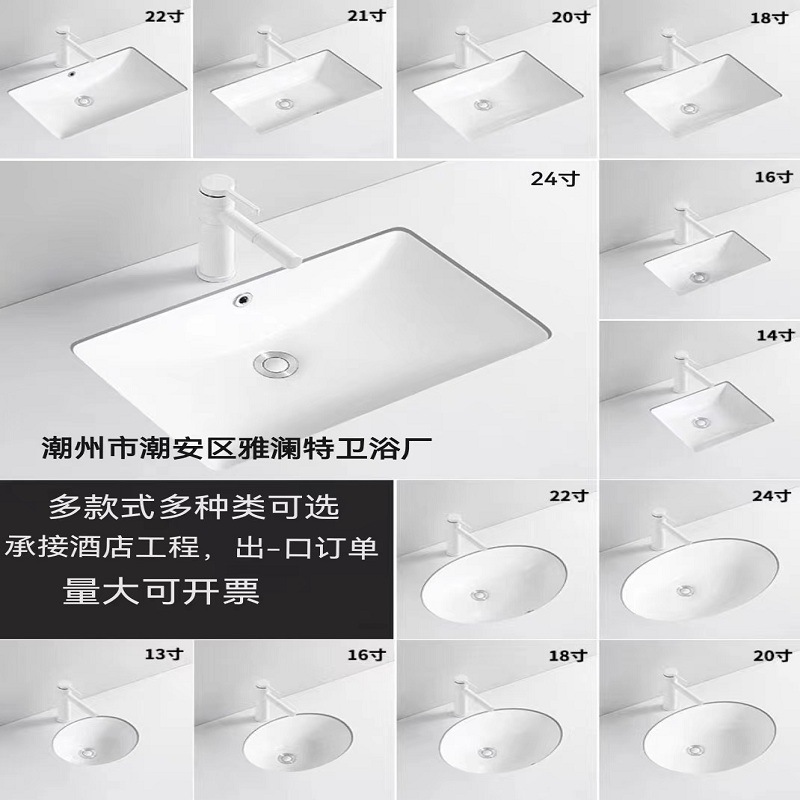 22寸

21寸

20寸

18寸

24寸

16寸

14寸

潮州市潮安区雅澜特卫浴厂

多款式多种类可选
承接酒店工程，出-口订单
量大可开票

22寸

24寸

13寸

16寸

18寸

20寸