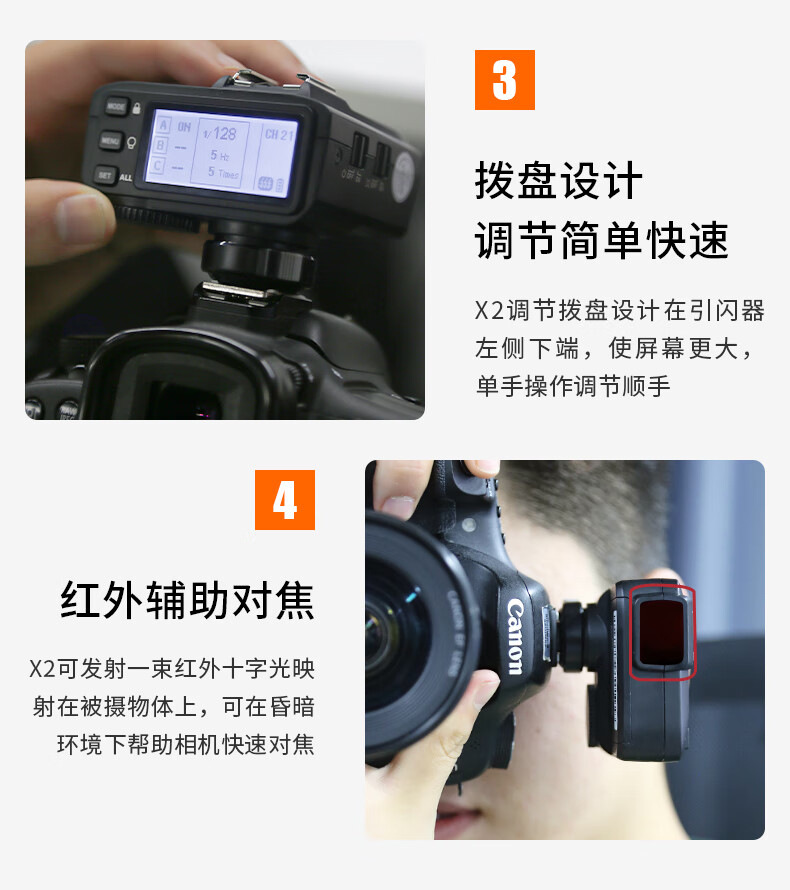 MODE
MENU
SET ALL
A ON 1/128 CH 21
B — 5 Hz
C — 5 Times

3

拨盘设计
调节简单快速

X2调节拨盘设计在引闪器左侧下端，使屏幕更大，单手操作调节顺手

4

红外辅助对焦

X2可发射一束红外十字光映射在被摄物体上，可在昏暗环境下帮助相机快速对焦

Canon