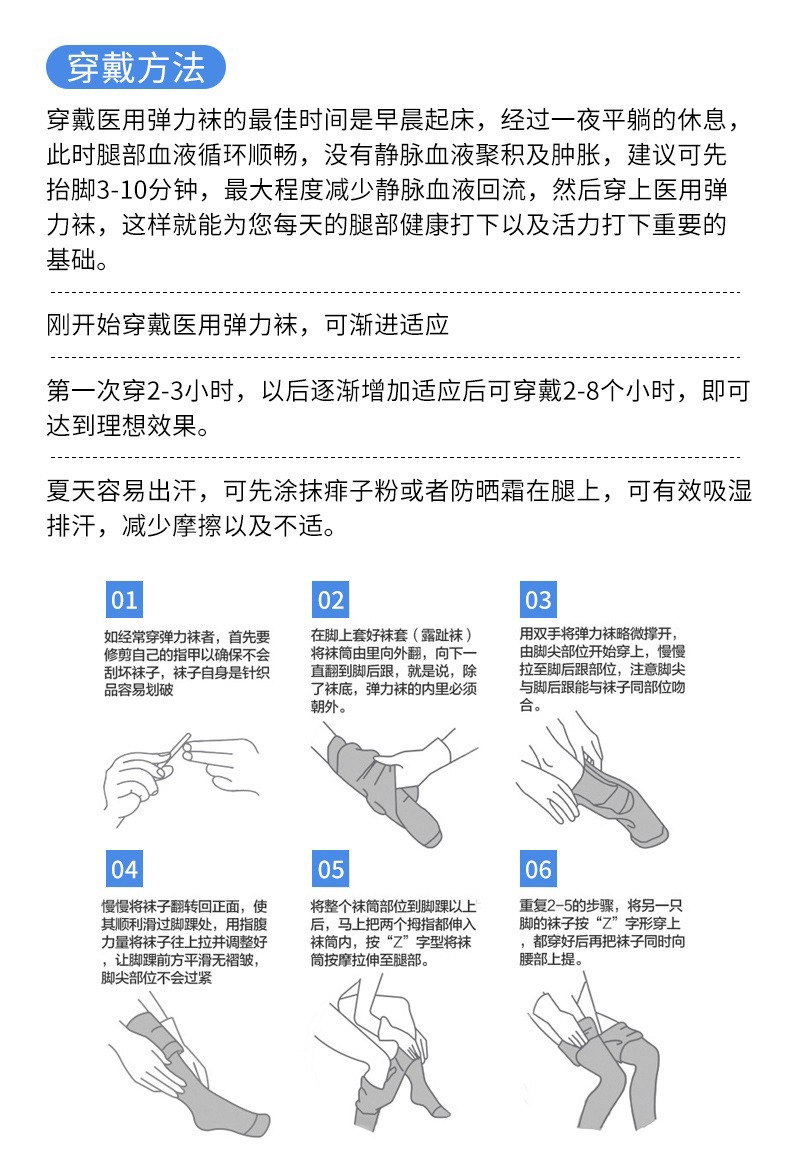 穿戴方法

穿戴医用弹力袜的最佳时间是早晨起床，经过一夜平躺的休息，此时腿部血液循环顺畅，没有静脉血液聚积及肿胀，建议可先抬脚3-10分钟，最大程度减少静脉血液回流，然后穿上医用弹力袜，这样就能为您每天的腿部健康打下以及活力打下重要的基础。

刚开始穿戴医用弹力袜，可渐进适应

第一次穿2-3小时，以后逐渐增加适应后可穿戴2-8个小时，即可达到理想效果。

夏天容易出汗，可先涂抹痱子粉或者防晒霜在腿上，可有效吸湿排汗，减少摩擦以及不适。

01
如经常穿弹力袜者，首先要修剪自己的指甲以确保不会刮坏袜子，袜子自身是针织品容易划破

02
在脚上套好袜套（露趾袜）将袜筒由里向外翻，向下一直翻到脚后跟，就是说，除了袜底，弹力袜的内里必须朝外。

03
用双手将弹力袜略微撑开，由脚尖部位开始穿上，慢慢拉至脚后跟部位，注意脚尖与脚后跟能与袜子同部位吻合。

04
慢慢将袜子翻转回正面，使其顺利滑过脚踝处，用指腹力量将袜子往上拉并调整好，让脚踝前方平滑无褶皱，脚尖部位不会过紧

05
将整个袜筒部位到脚踝以上后，马上把两个拇指都伸入袜筒内，按“Z”字型将袜筒按摩拉伸至腿部。

06
重复2-5的步骤，将另一只脚的袜子按“Z”字形穿上，都穿好后再把袜子同时向腰部上提。