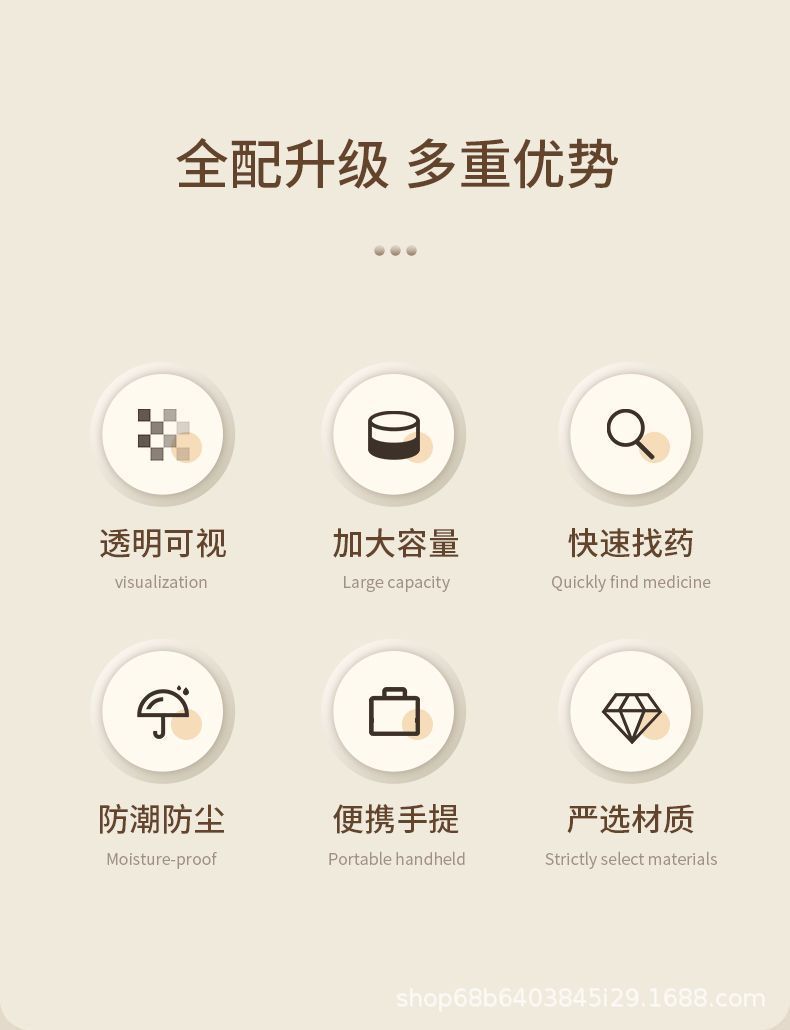 全配升级 多重优势

透明可视
visualization

加大容量
Large capacity

快速找药
Quickly find medicine

防潮防尘
Moisture-proof

便携手提
Portable handheld

严选材质
Strictly select materials

shop68b6403845i29.1688.com