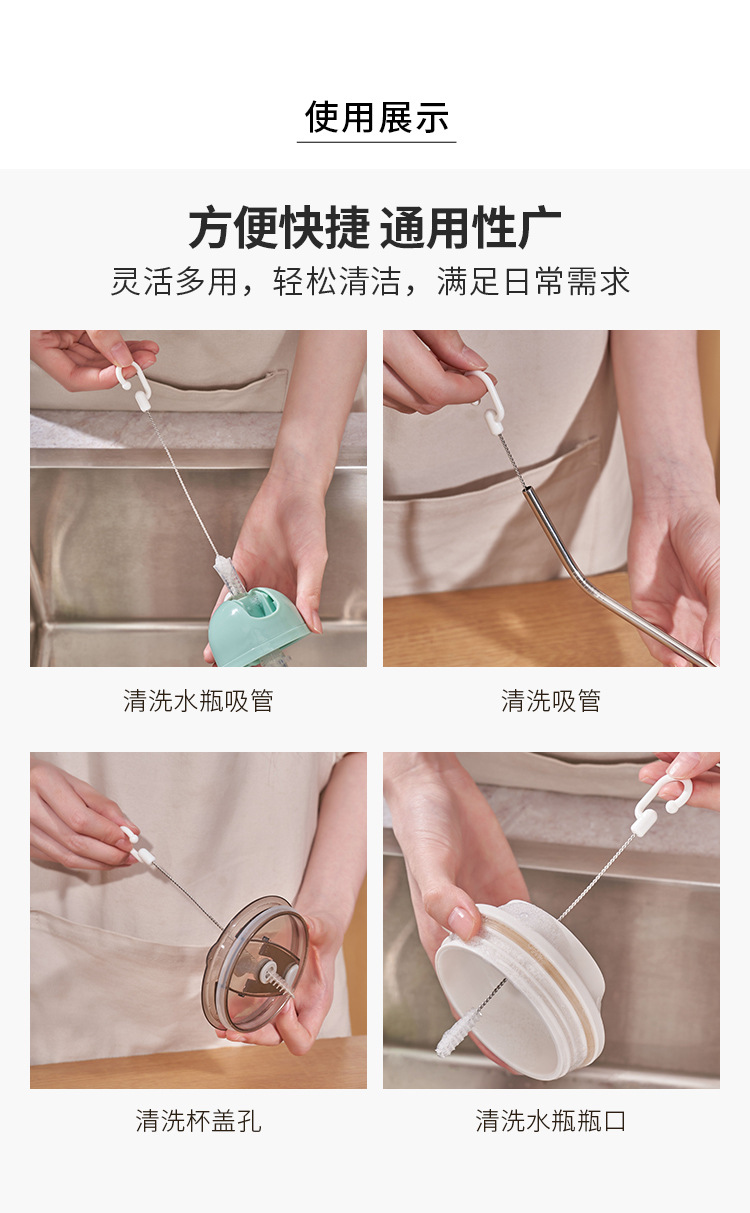 使用展示

方便快捷 通用性广

灵活多用，轻松清洁，满足日常需求

清洗水瓶吸管

清洗吸管

清洗杯盖孔

清洗水瓶瓶口