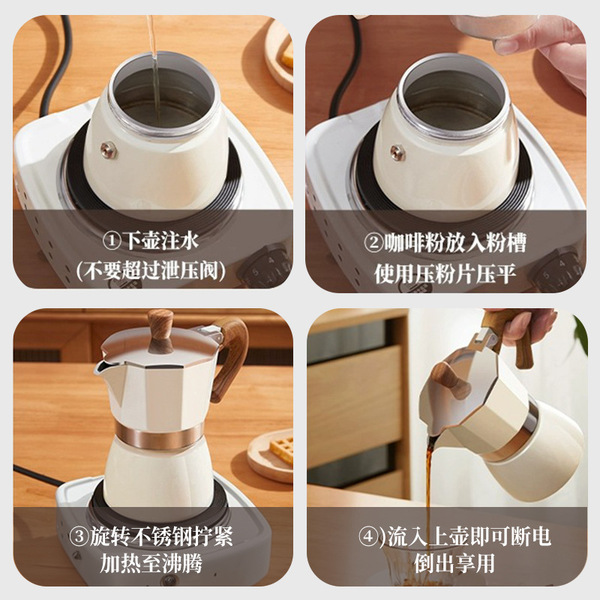 ①下壶注水
(不要超过泄压阀)

②咖啡粉放入粉槽
使用压粉片压平

③旋转不锈钢拧紧
加热至沸腾

④)流入上壶即可断电
倒出享用