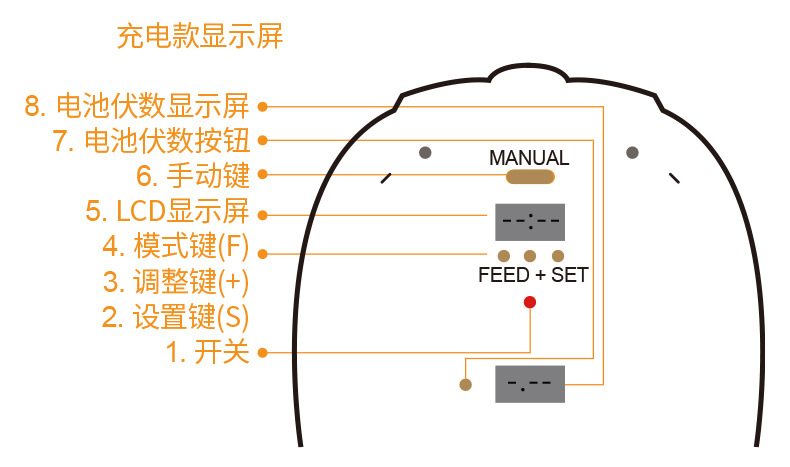 充电款显示屏

8. 电池伏数显示屏
7. 电池伏数按钮
6. 手动键
5. LCD显示屏
4. 模式键(F)
3. 调整键(+)
2. 设置键(S)
1. 开关

MANUAL

--:--

FEED + SET

-.--