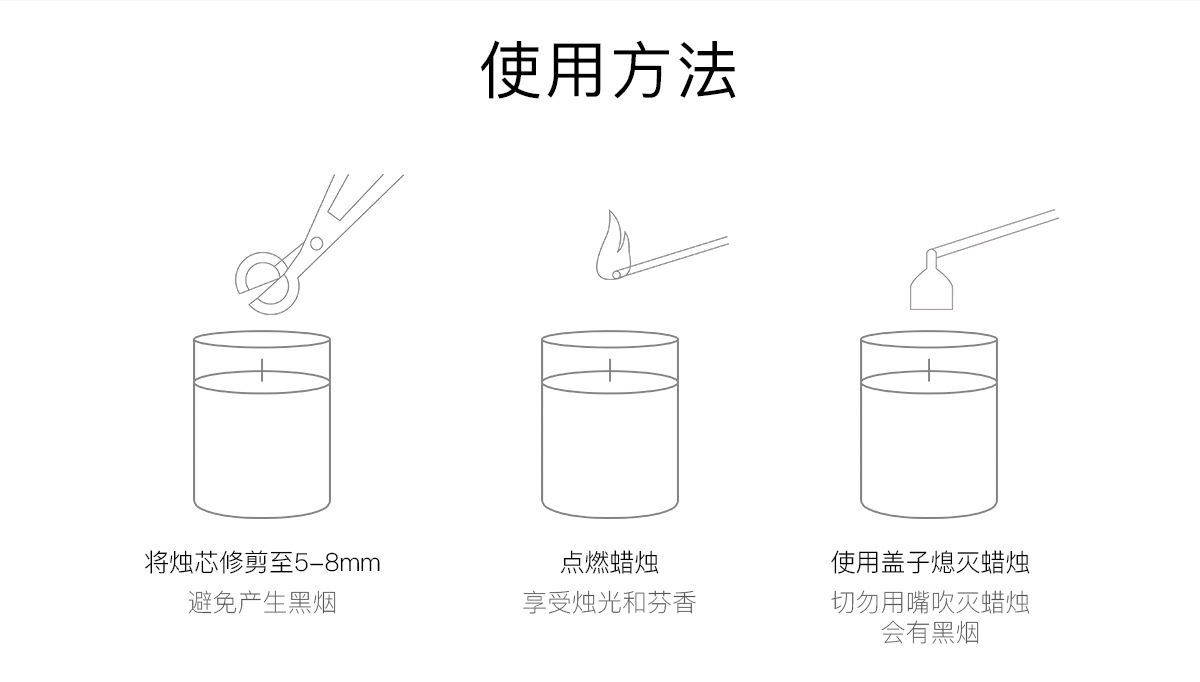 使用方法

将烛芯修剪至5-8mm
避免产生黑烟

点燃蜡烛
享受烛光和芬香

使用盖子熄灭蜡烛
切勿用嘴吹灭蜡烛
会有黑烟