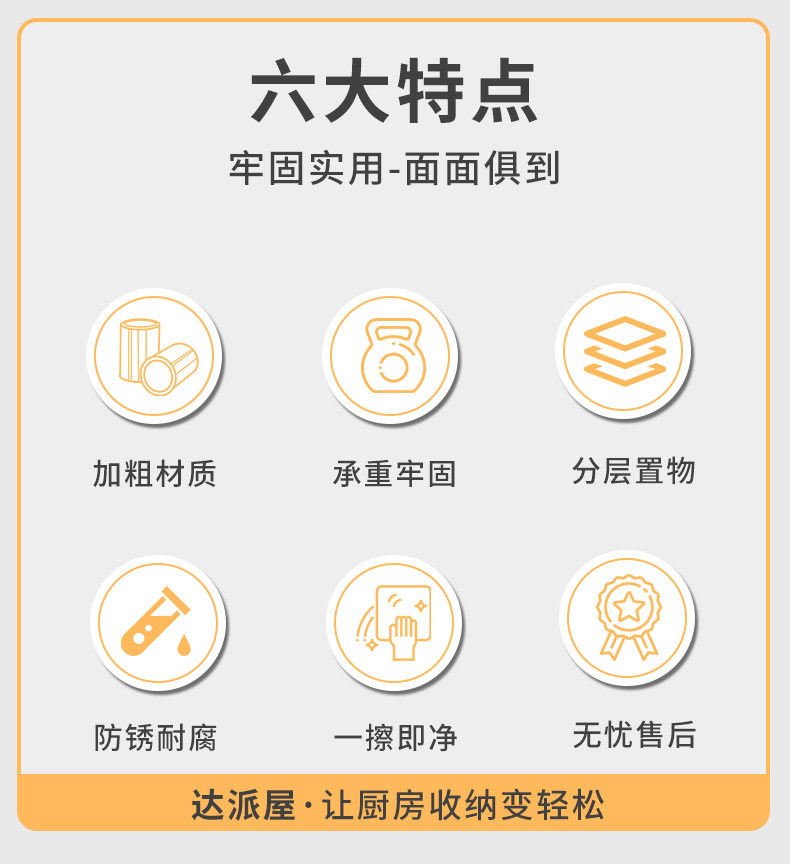 六大特点

牢固实用-面面俱到

加粗材质

承重牢固

分层置物

防锈耐腐

一擦即净

无忧售后

达派屋·让厨房收纳变轻松