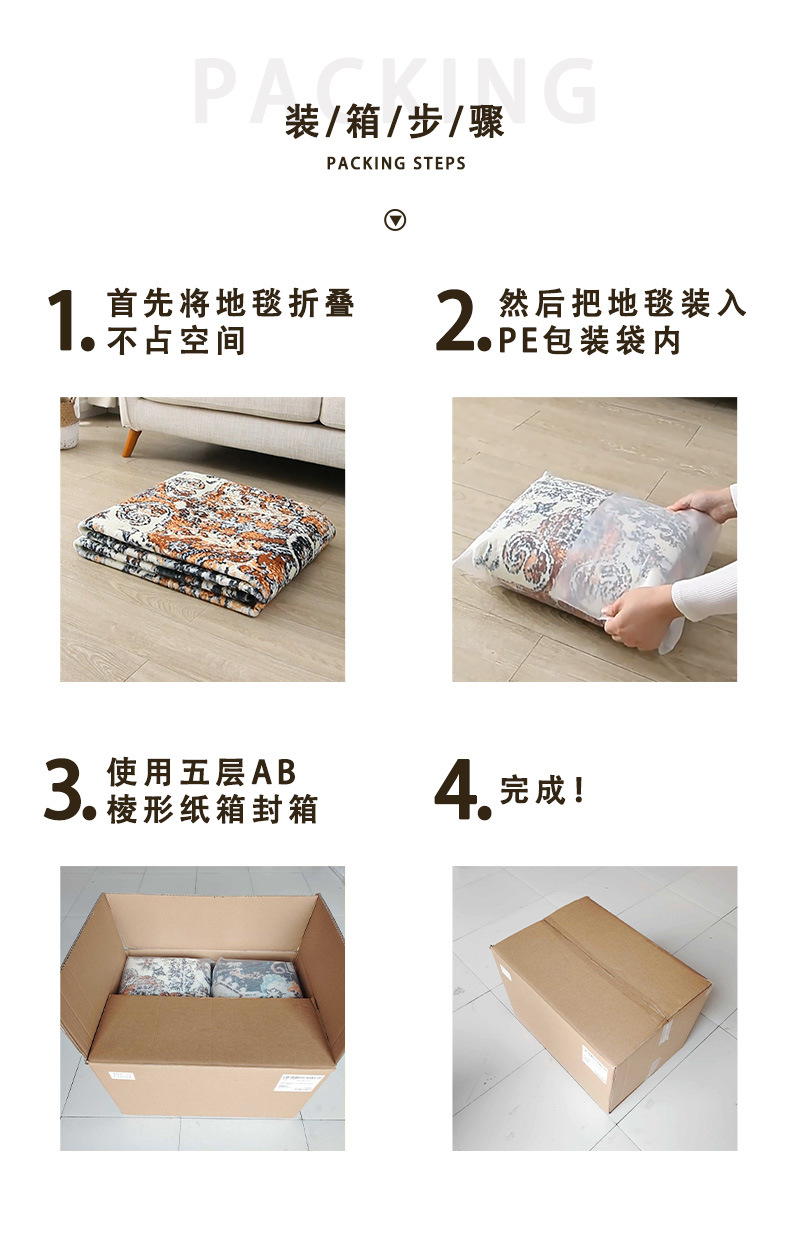 PACKING

装/箱/步/骤

PACKING STEPS

1. 首先将地毯折叠不占空间

2. 然后把地毯装入PE包装袋内

3. 使用五层AB棱形纸箱封箱

4. 完成！